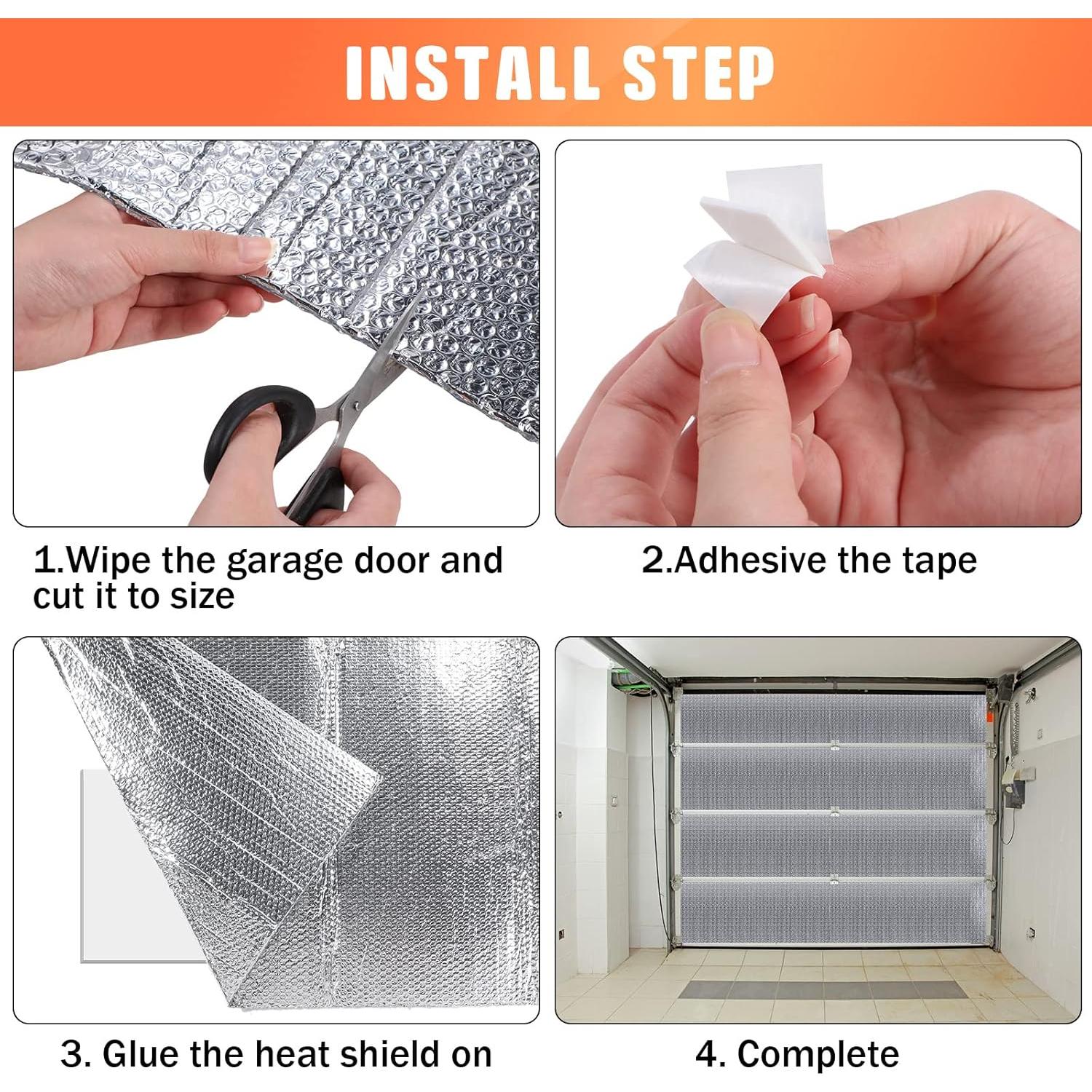 INSTALL STEP

1.Wipe the garage door and cut it to size

2.Adhesive the tape

3. Glue the heat shield on

4. Complete