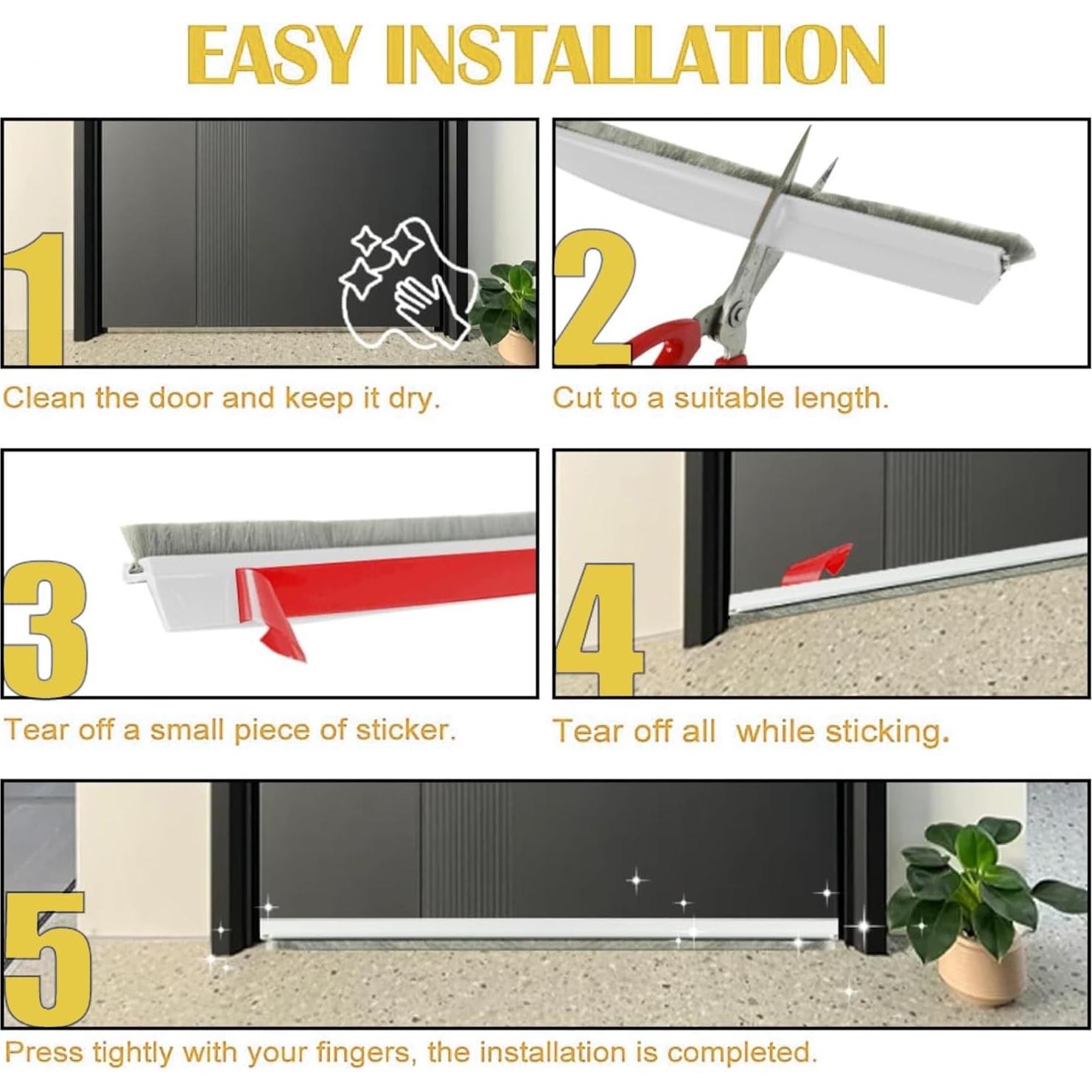 EASY INSTALLATION

1

Clean the door and keep it dry.

2

Cut to a suitable length.

3

Tear off a small piece of sticker.

4

Tear off all  while sticking.

5

Press tightly with your fingers, the installation is completed.