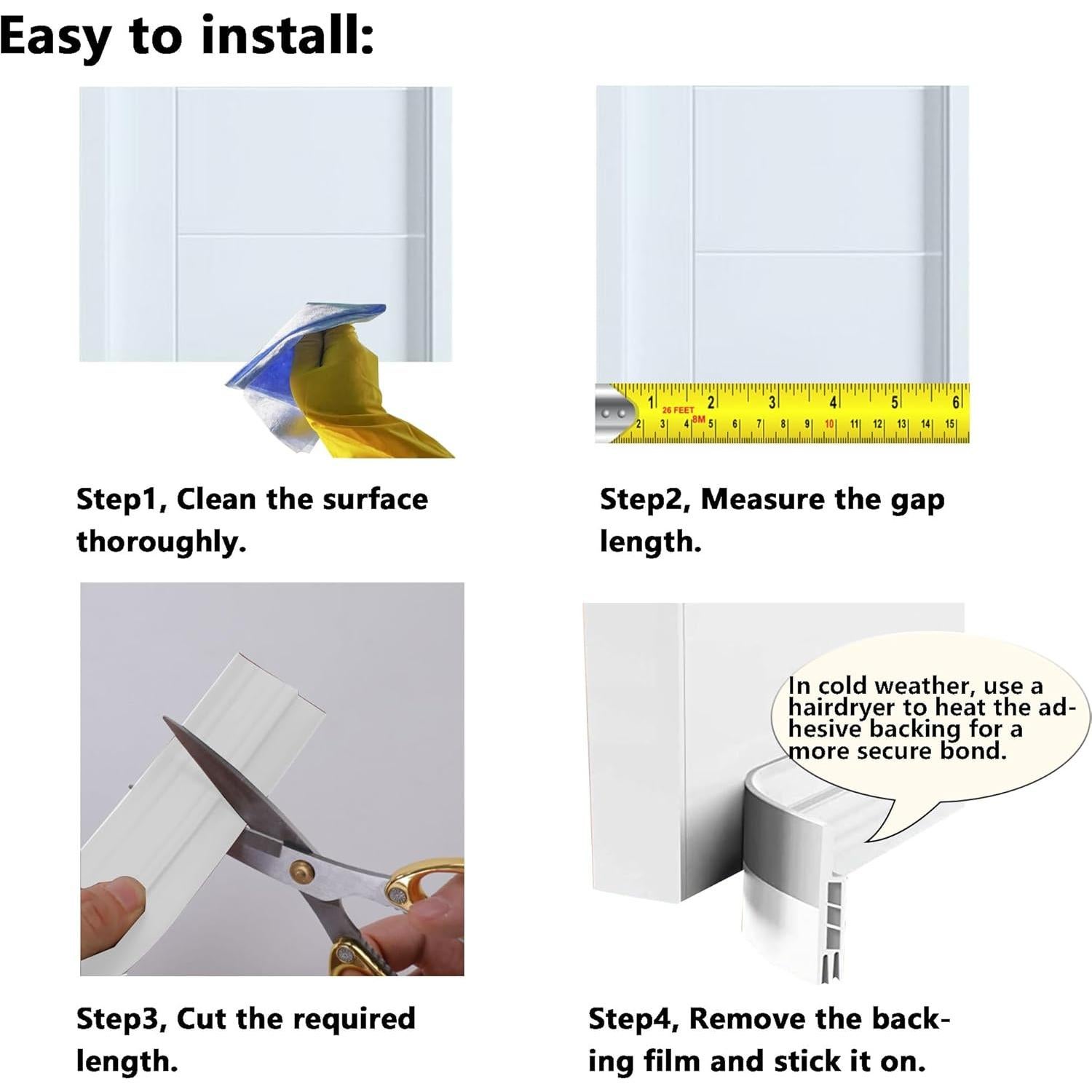 Easy to install:

1 2 3 4 5 6
26 FEET 8M
2 3 4 5 6 7 8 9 10 11 12 13 14 15

Step1, Clean the surface thoroughly.

Step2, Measure the gap length.

In cold weather, use a hairdryer to heat the adhesive backing for a more secure bond.

Step3, Cut the required length.

Step4, Remove the backing film and stick it on.