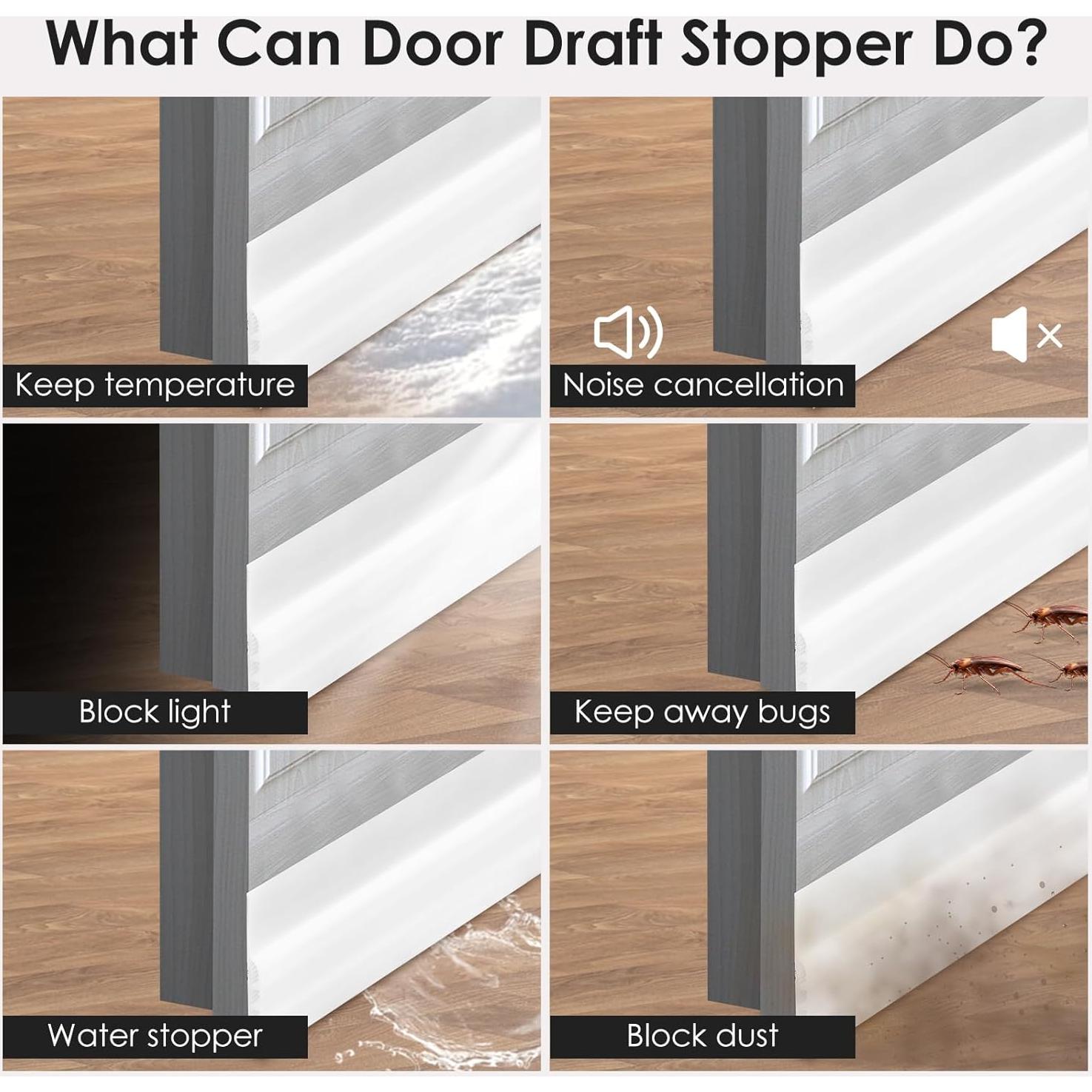 What Can Door Draft Stopper Do?

Keep temperature

Noise cancellation

Block light

Keep away bugs

Water stopper

Block dust