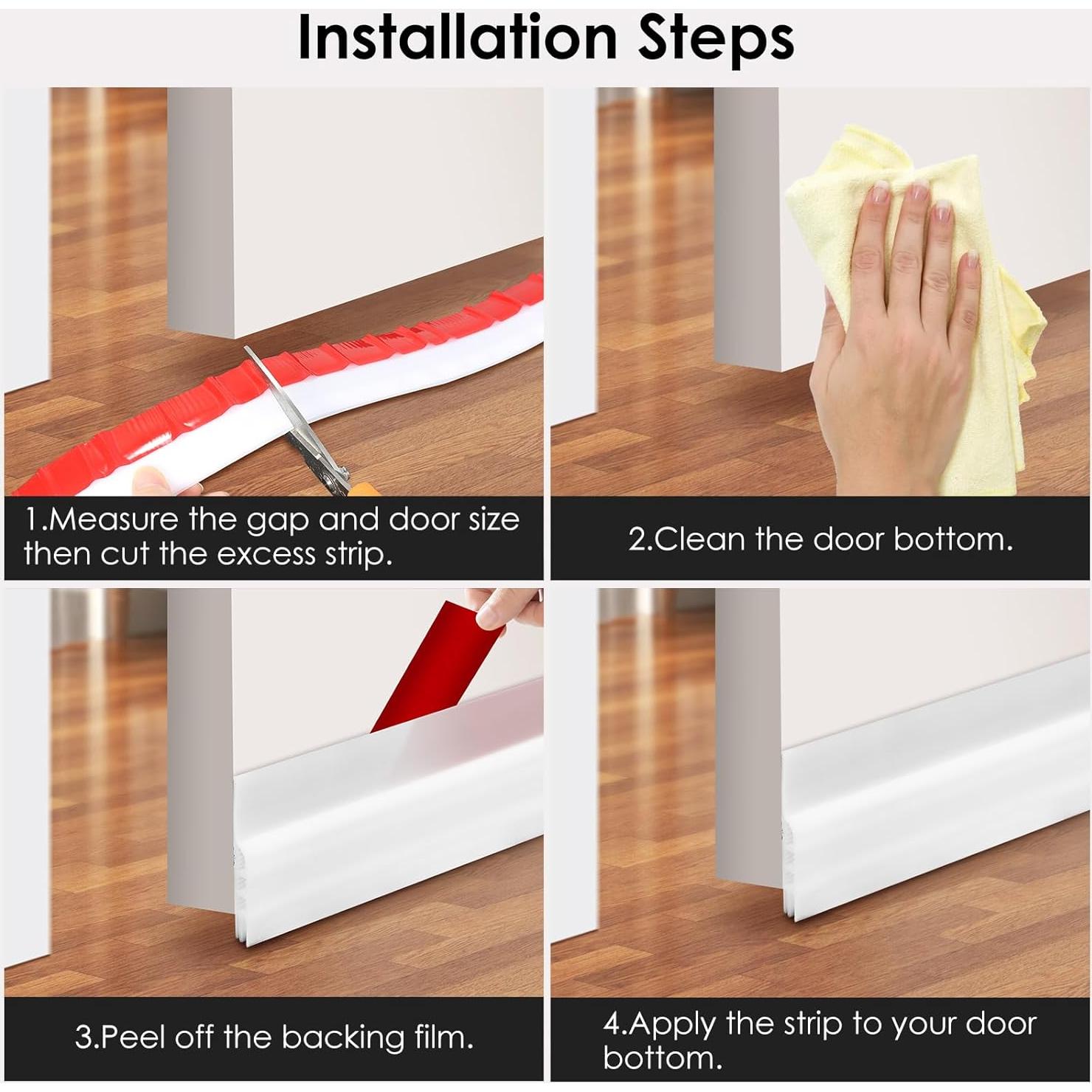 Installation Steps

1.Measure the gap and door size then cut the excess strip.

2.Clean the door bottom.

3.Peel off the backing film.

4.Apply the strip to your door bottom.