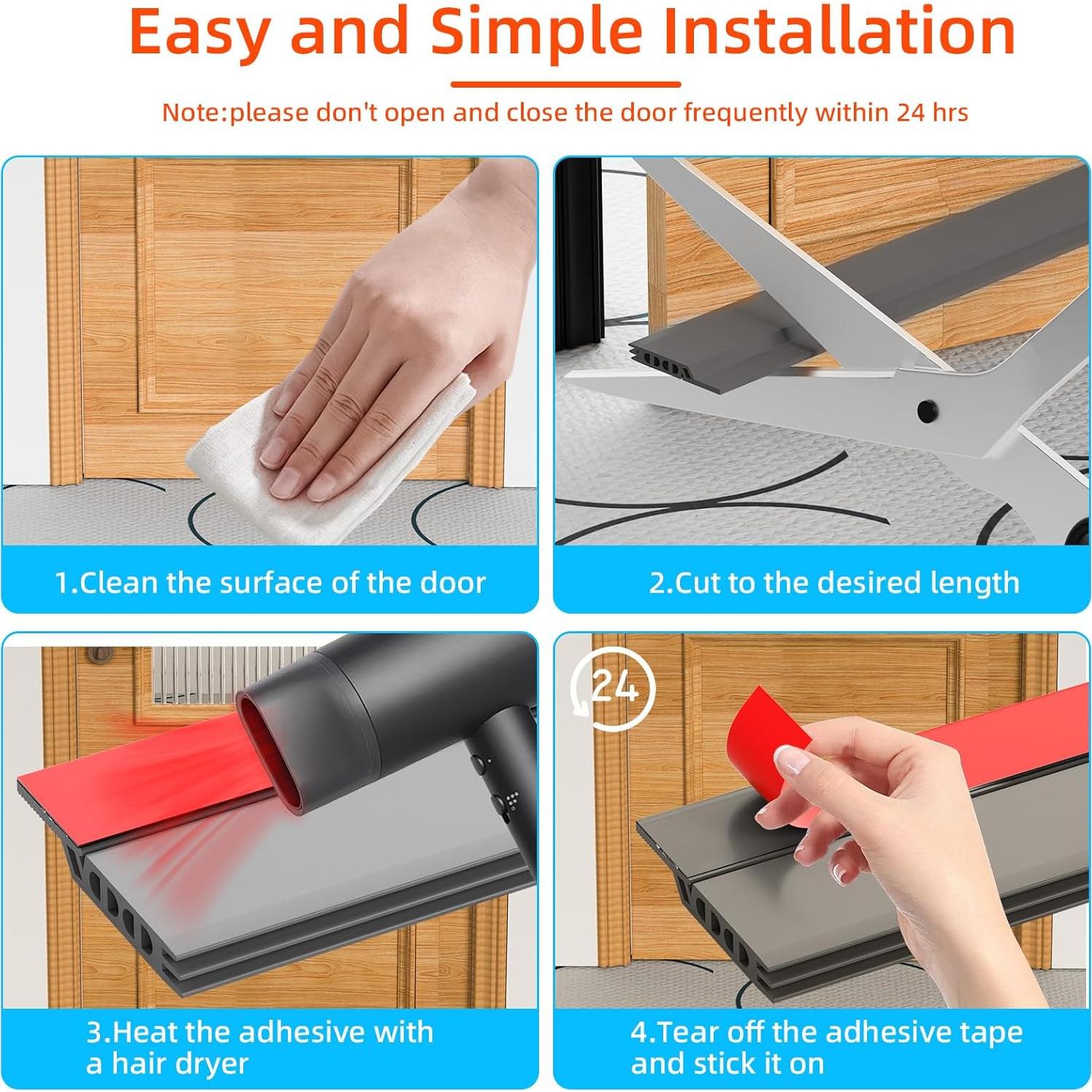 Easy and Simple Installation

Note:please don't open and close the door frequently within 24 hrs

1.Clean the surface of the door

2.Cut to the desired length

3.Heat the adhesive with a hair dryer

24

4.Tear off the adhesive tape and stick it on