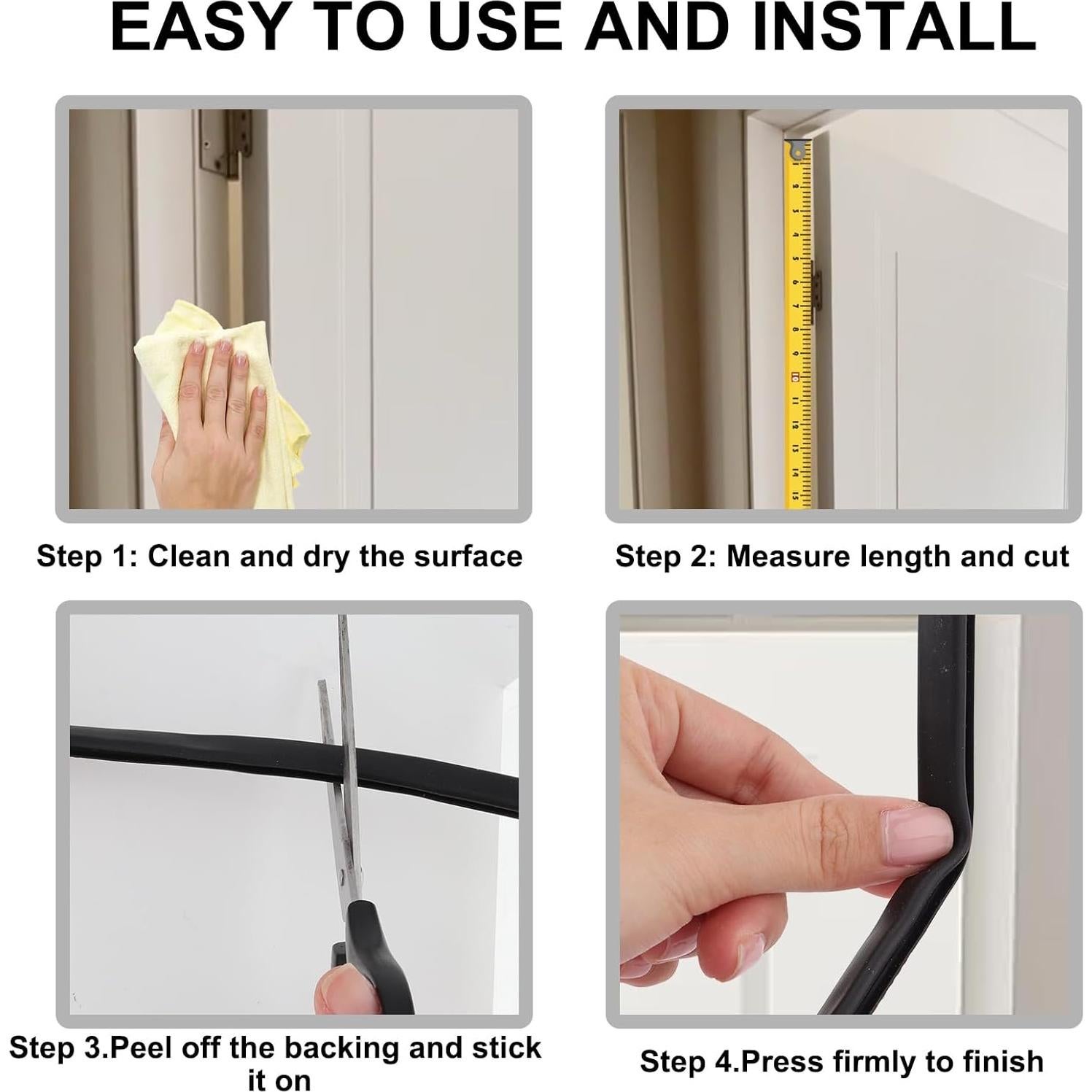 EASY TO USE AND INSTALL

Step 1: Clean and dry the surface

Step 2: Measure length and cut

Step 3.Peel off the backing and stick it on

Step 4.Press firmly to finish