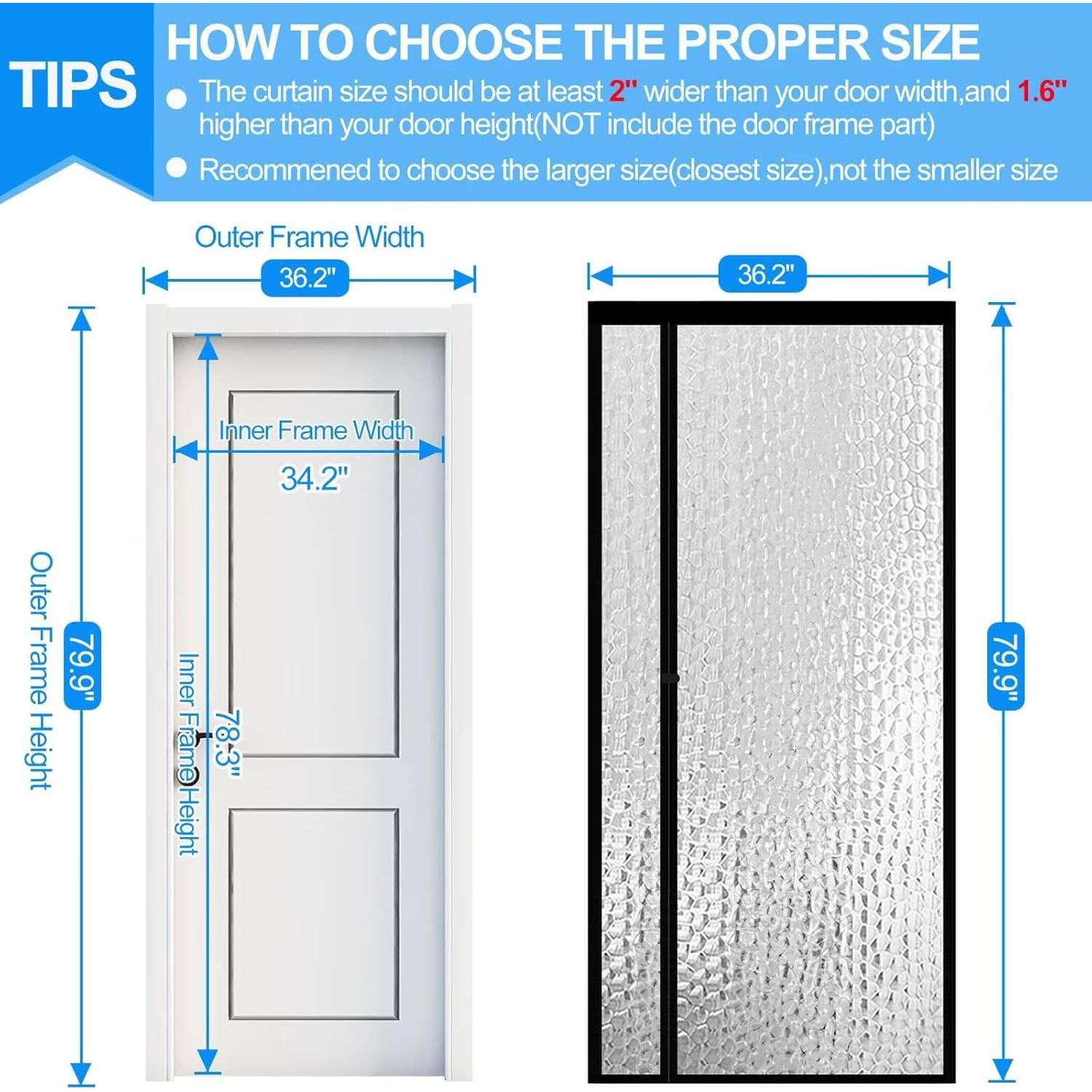 TIPS

HOW TO CHOOSE THE PROPER SIZE

● The curtain size should be at least 2" wider than your door width,and 1.6" higher than your door height(NOT include the door frame part)

● Recommened to choose the larger size(closest size),not the smaller size

Outer Frame Width

36.2"

Inner Frame Width

34.2"

Outer Frame Height

79.9"

Inner Frame Height

78.3"

36.2"

79.9"