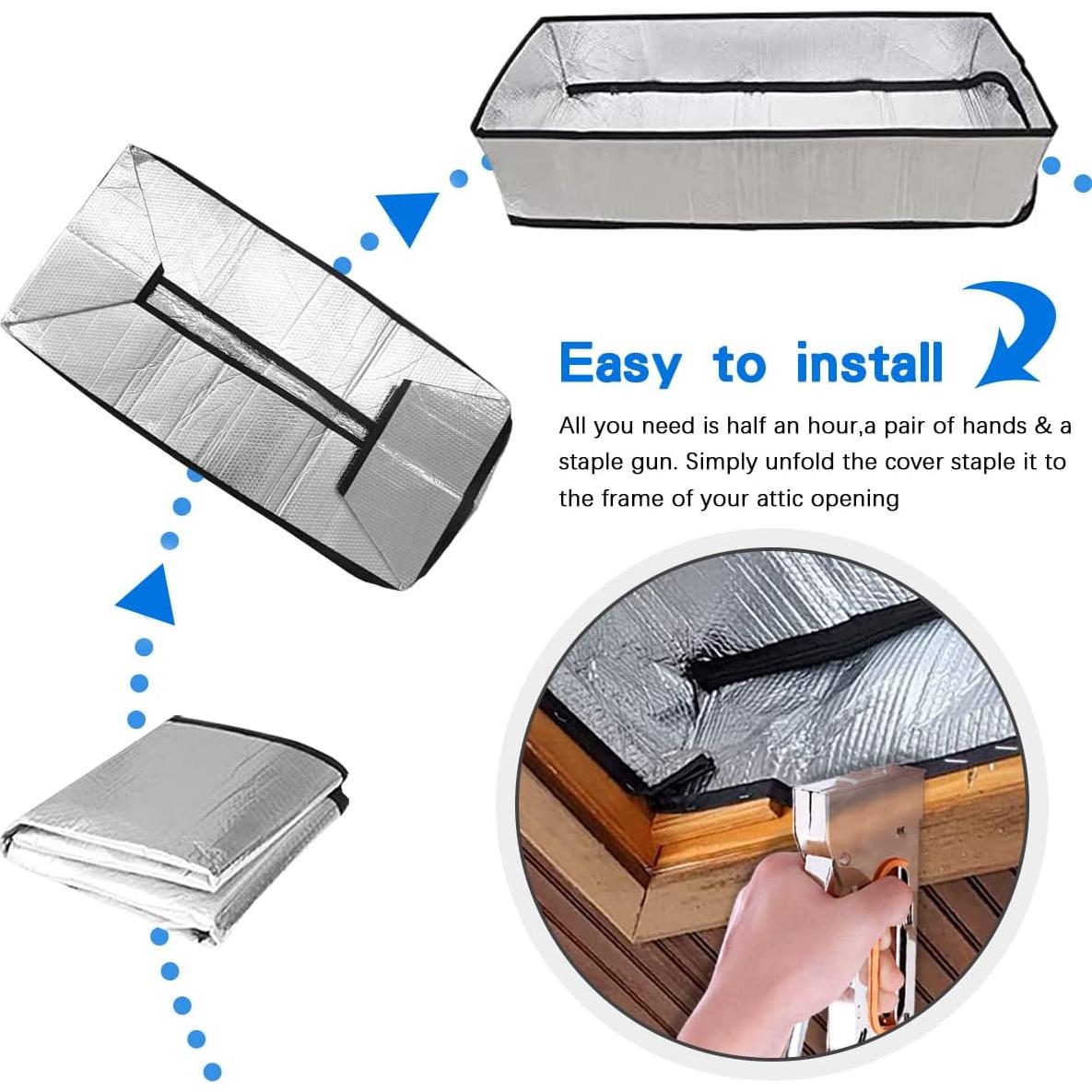 Easy to install

All you need is half an hour,a pair of hands & a staple gun. Simply unfold the cover staple it to the frame of your attic opening