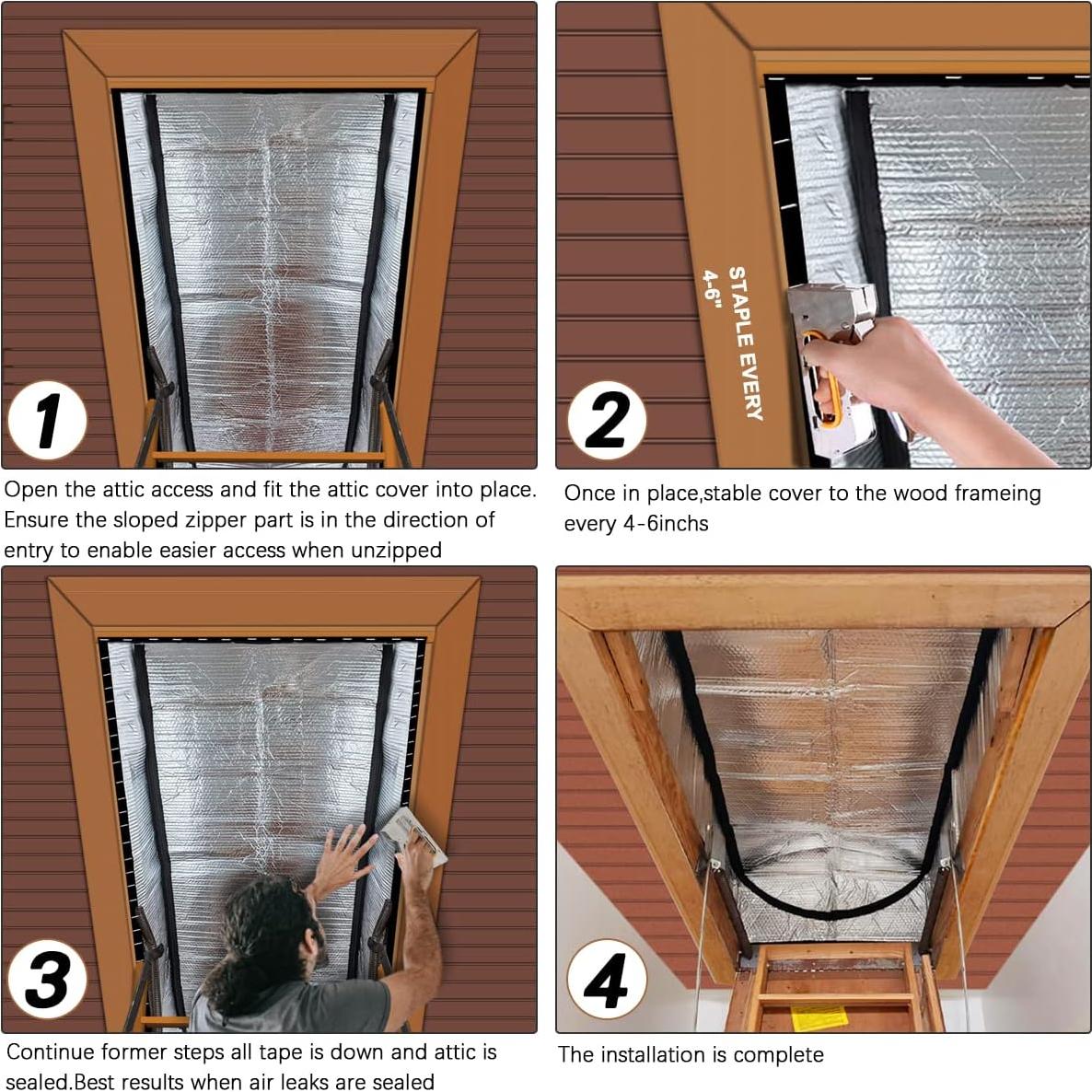 1

Open the attic access and fit the attic cover into place. Ensure the sloped zipper part is in the direction of entry to enable easier access when unzipped

STAPLE EVERY 4-6"

2

Once in place,stable cover to the wood frameing every 4-6inchs

3

Continue former steps all tape is down and attic is sealed.Best results when air leaks are sealed

4

The installation is complete