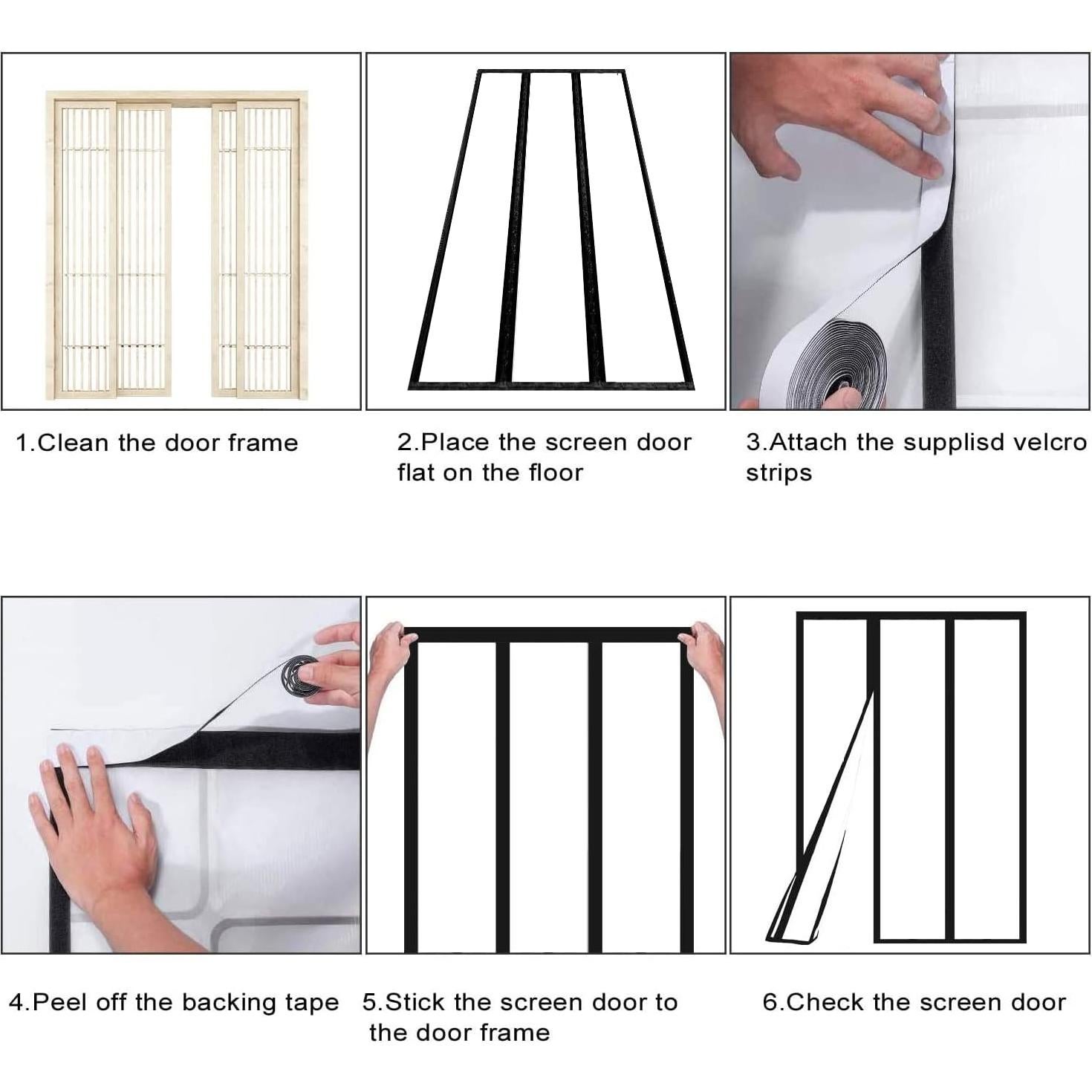 1.Clean the door frame

2.Place the screen door flat on the floor

3.Attach the supplisd velcro strips

4.Peel off the backing tape

5.Stick the screen door to the door frame

6.Check the screen door