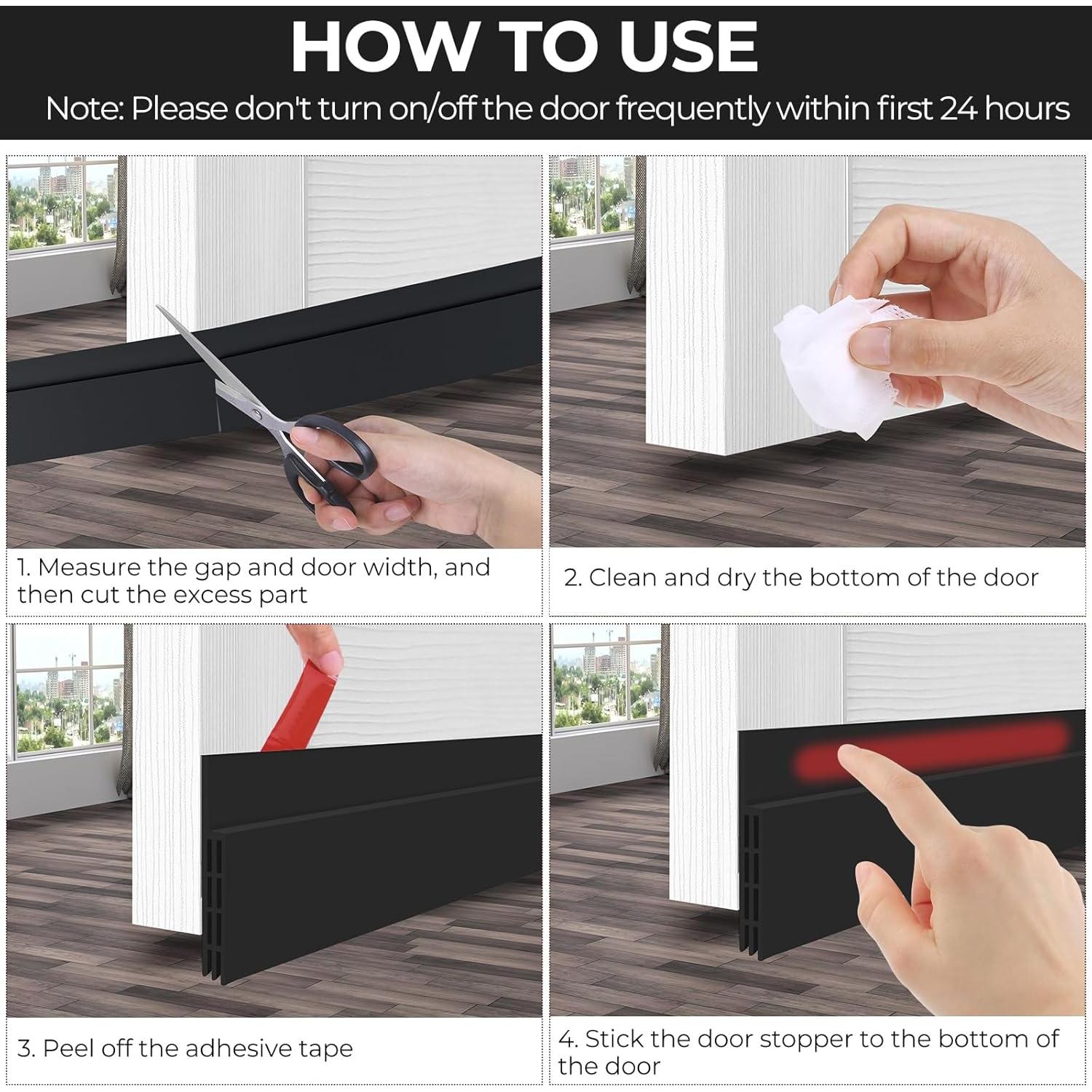 HOW TO USE

Note: Please don't turn on/off the door frequently within first 24 hours

1. Measure the gap and door width, and then cut the excess part

2. Clean and dry the bottom of the door

3. Peel off the adhesive tape

4. Stick the door stopper to the bottom of the door