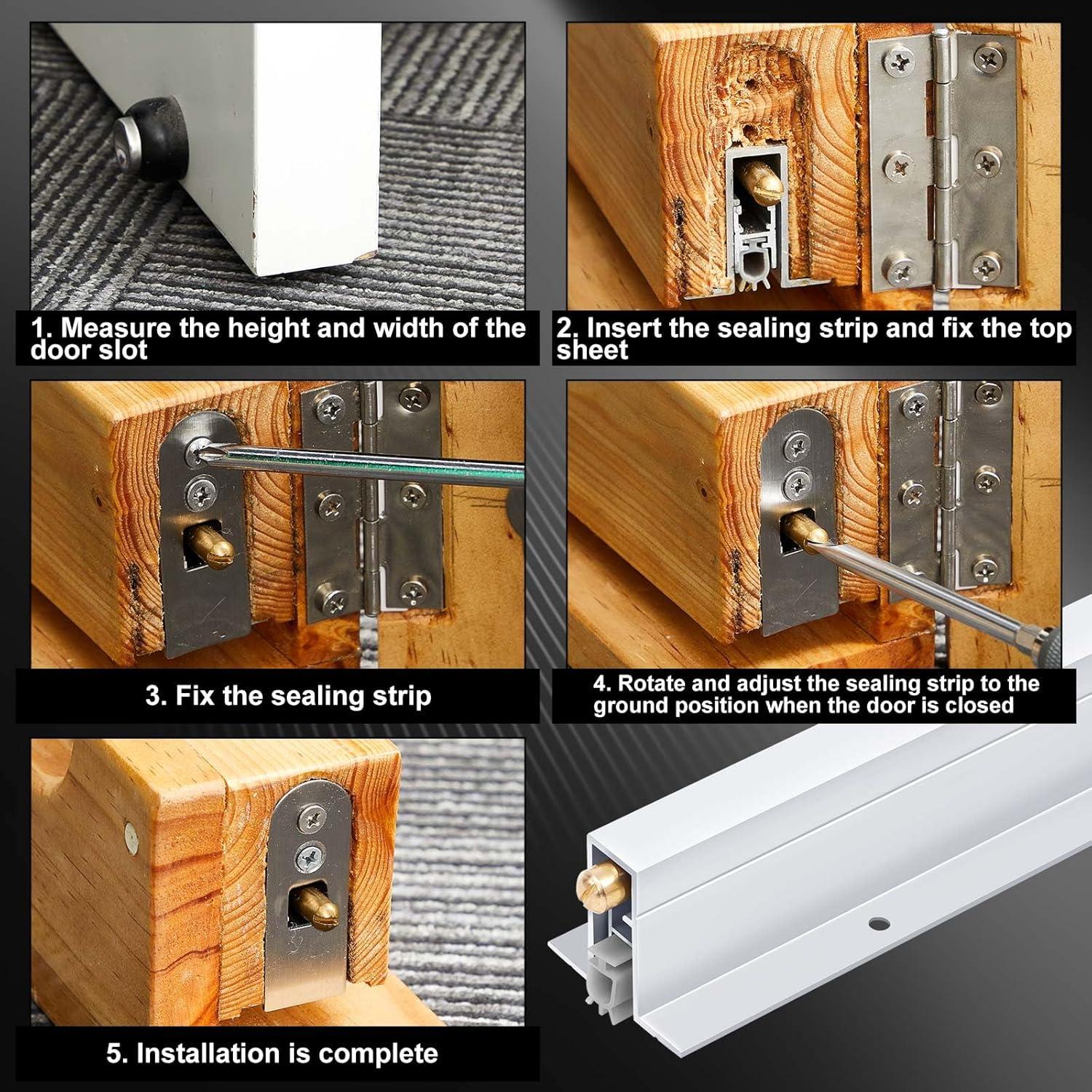 1. Measure the height and width of the door slot

2. Insert the sealing strip and fix the top sheet

3. Fix the sealing strip

4. Rotate and adjust the sealing strip to the ground position when the door is closed

5. Installation is complete