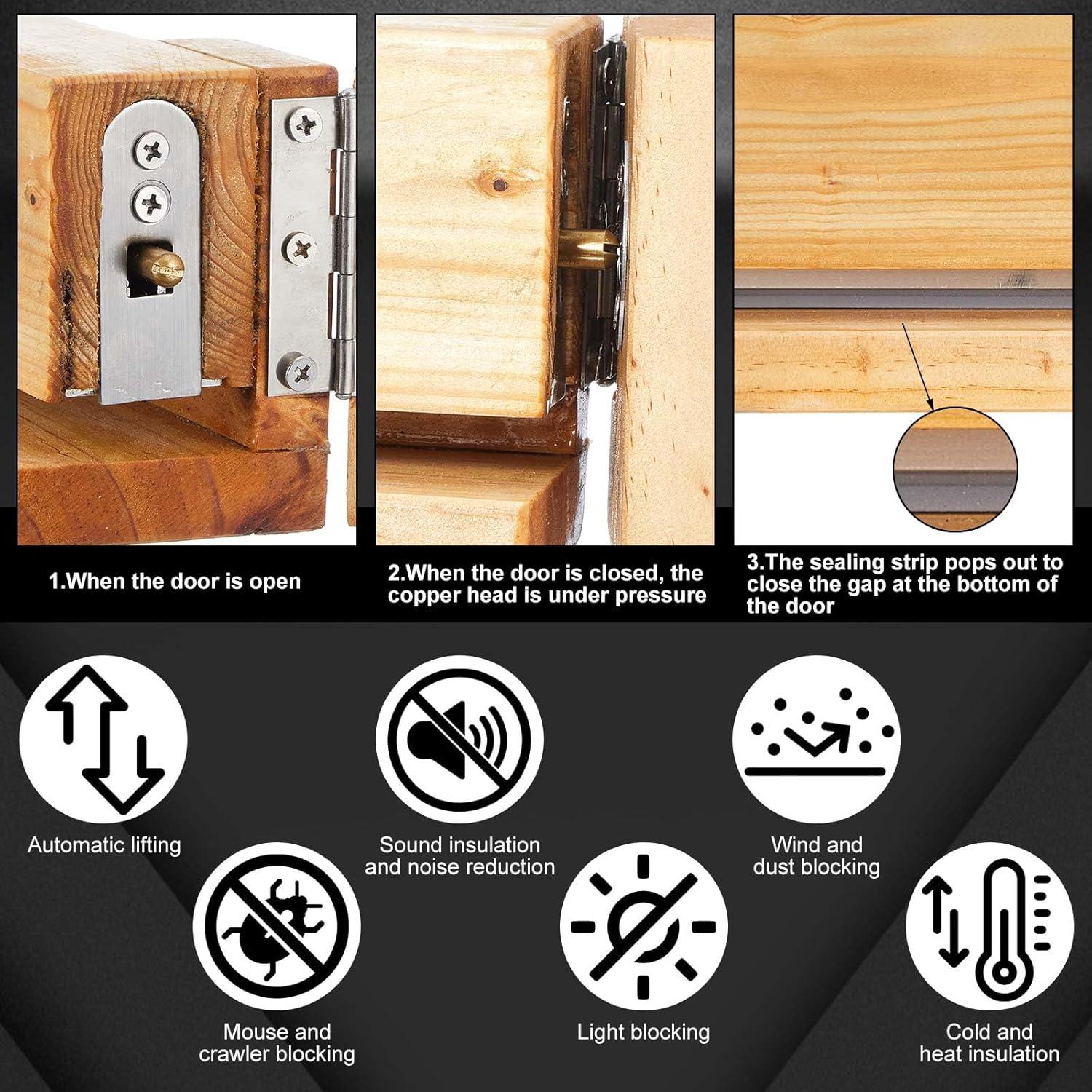 1.When the door is open

2.When the door is closed, the copper head is under pressure

3.The sealing strip pops out to close the gap at the bottom of the door

Automatic lifting

Sound insulation and noise reduction

Wind and dust blocking

Mouse and crawler blocking

Light blocking

Cold and heat insulation