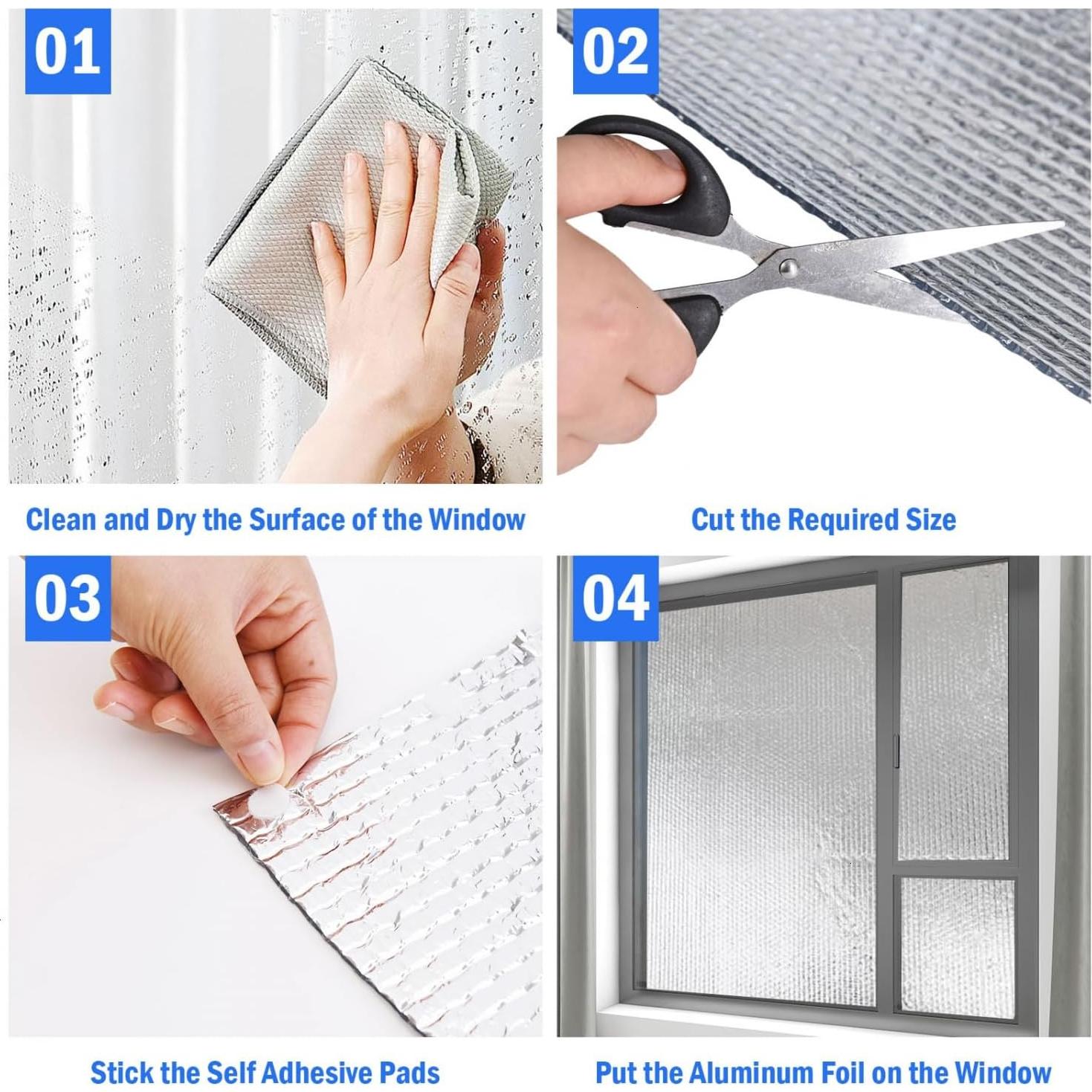 01

Clean and Dry the Surface of the Window

02

Cut the Required Size

03

Stick the Self Adhesive Pads

04

Put the Aluminum Foil on the Window