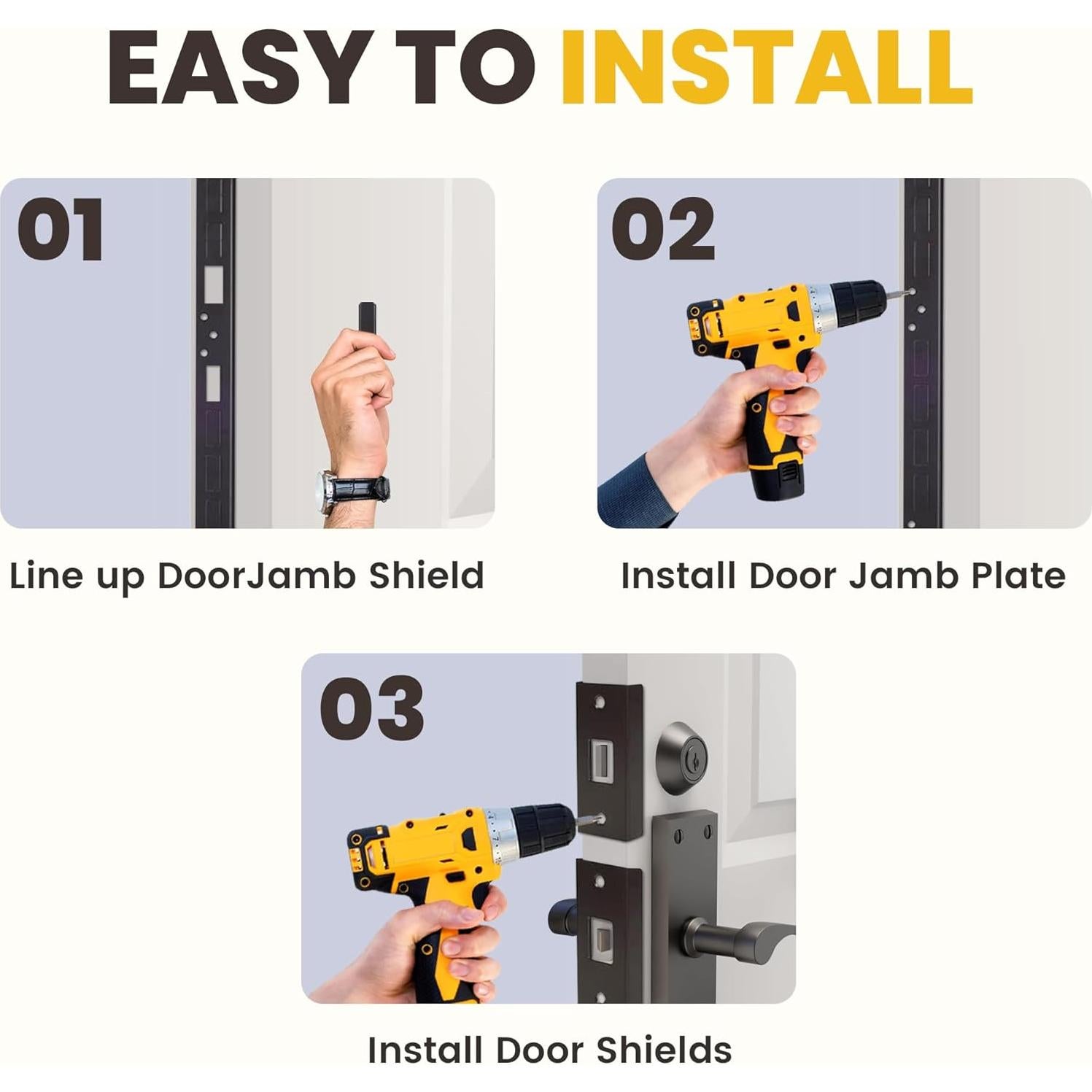 EASY TO INSTALL

01

Line up DoorJamb Shield

02

Install Door Jamb Plate

03

Install Door Shields