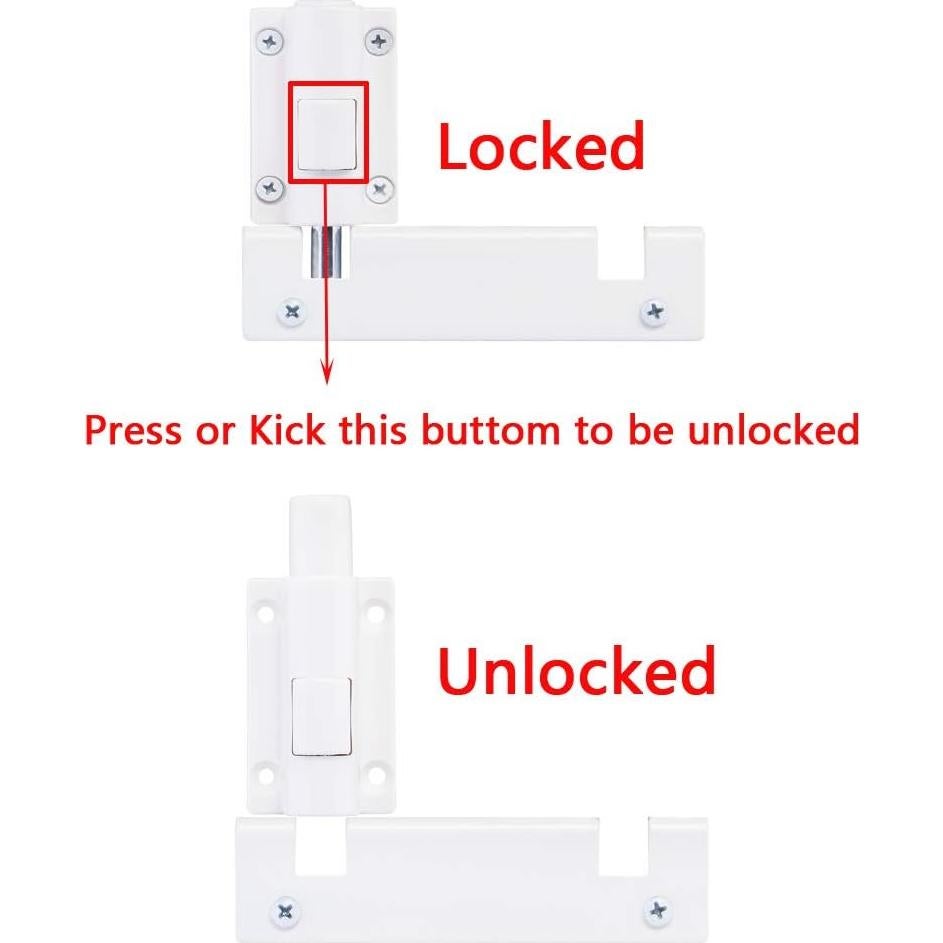 Locked

Press or Kick this buttom to be unlocked

Unlocked