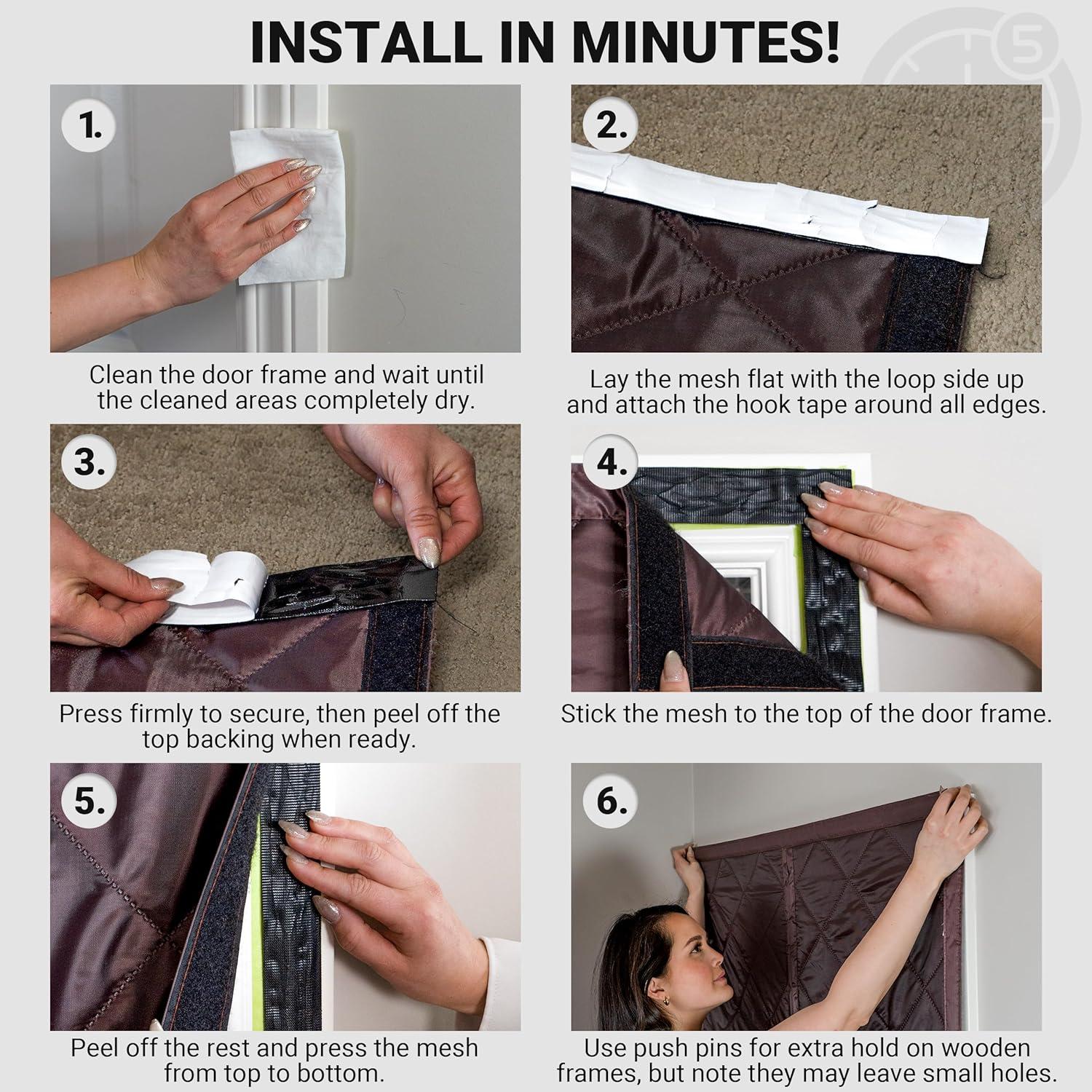 INSTALL IN MINUTES!

5

1.

Clean the door frame and wait until the cleaned areas completely dry.

2.

Lay the mesh flat with the loop side up and attach the hook tape around all edges.

3.

Press firmly to secure, then peel off the top backing when ready.

4.

Stick the mesh to the top of the door frame.

5.

Peel off the rest and press the mesh from top to bottom.

6.

Use push pins for extra hold on wooden frames, but note they may leave small holes.