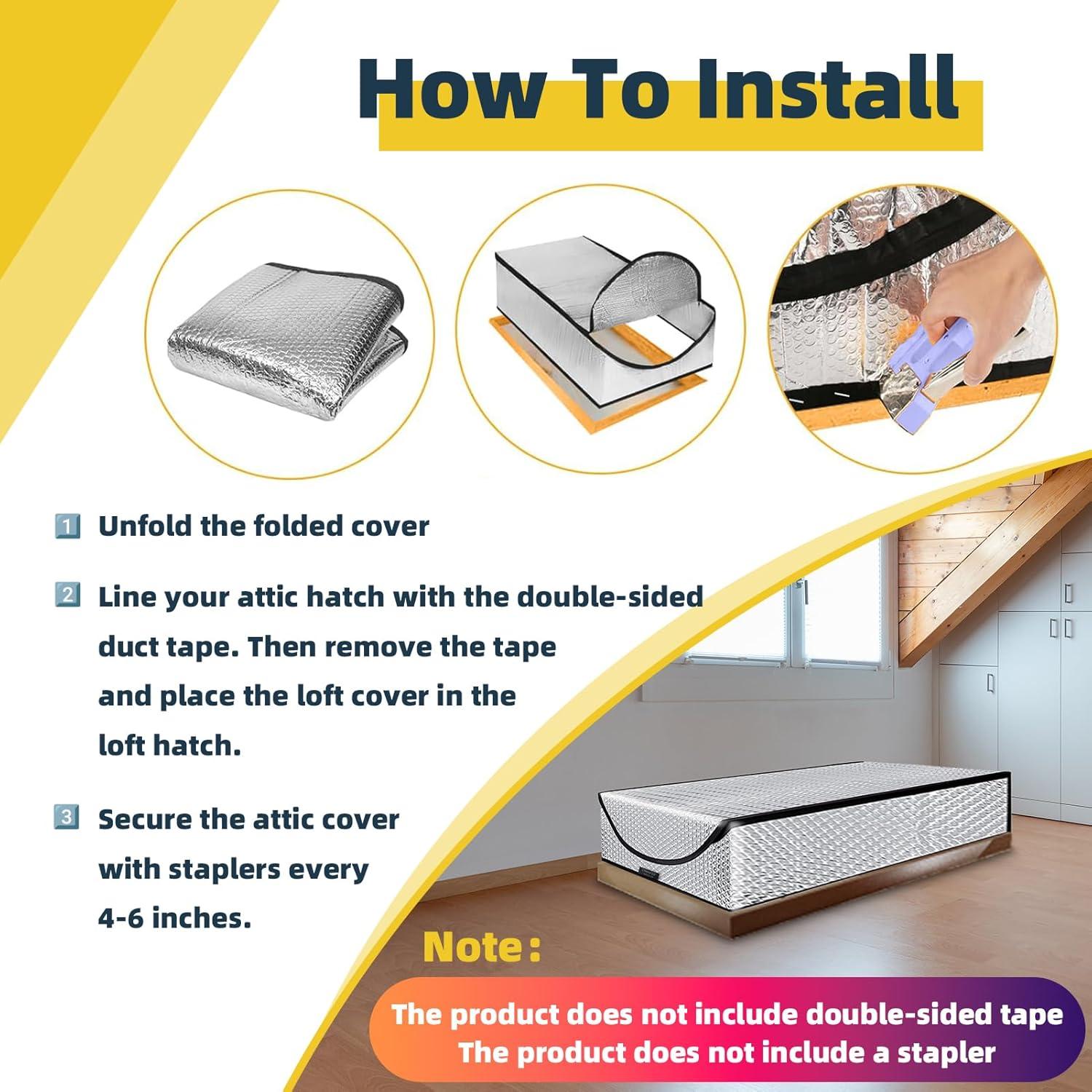 How To Install

1 Unfold the folded cover

2 Line your attic hatch with the double-sided duct tape. Then remove the tape and place the loft cover in the loft hatch.

3 Secure the attic cover with staplers every 4-6 inches.

Note:

The product does not include double-sided tape
The product does not include a stapler