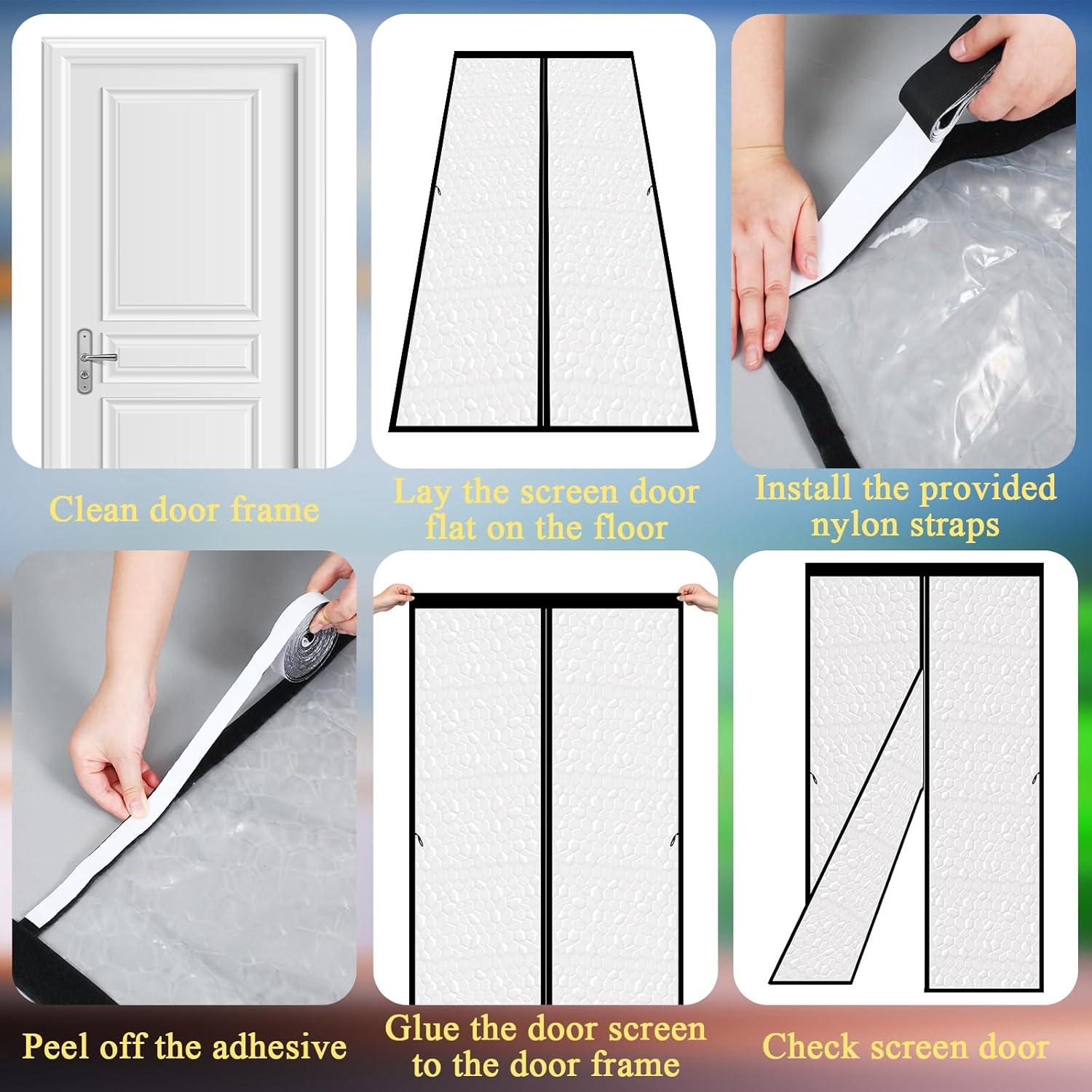 Clean door frame

Lay the screen door flat on the floor

Install the provided nylon straps

Peel off the adhesive

Glue the door screen to the door frame

Check screen door