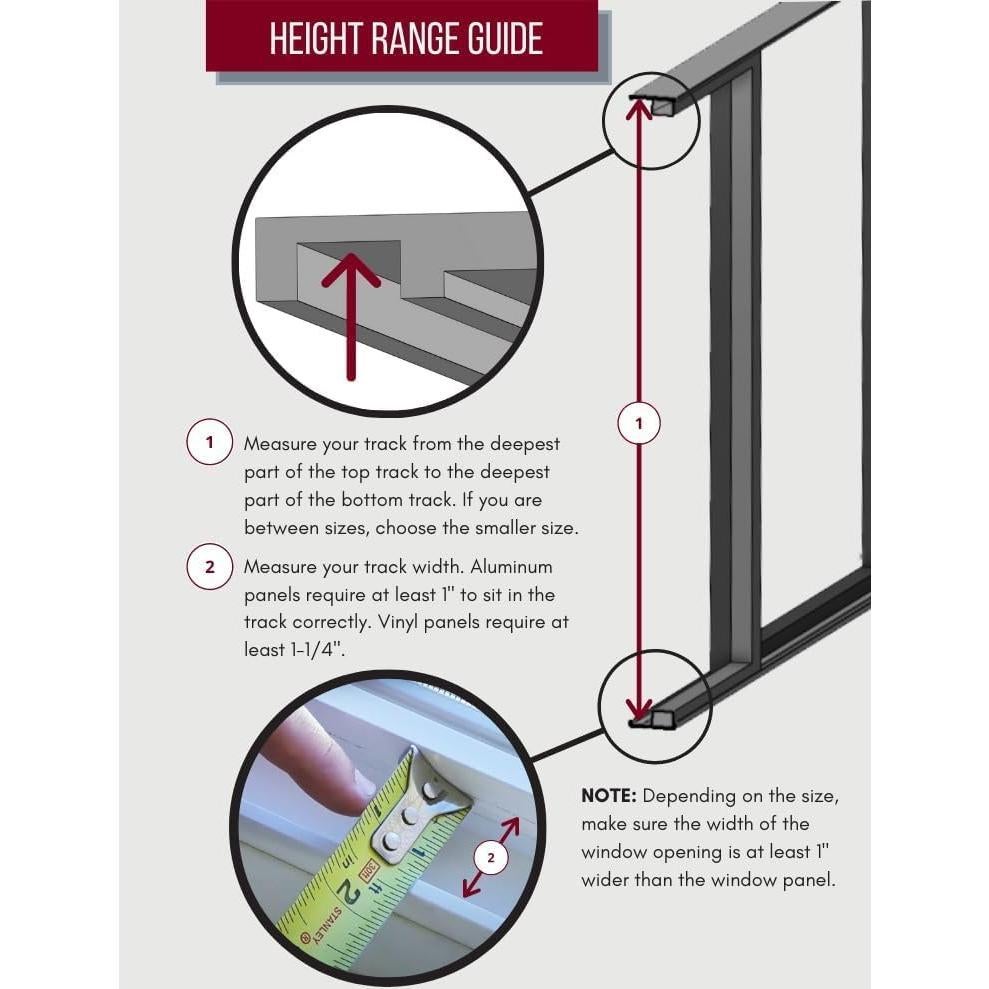 HEIGHT RANGE GUIDE

1

1 Measure your track from the deepest part of the top track to the deepest part of the bottom track. If you are between sizes, choose the smaller size.

2 Measure your track width. Aluminum panels require at least 1" to sit in the track correctly. Vinyl panels require at least 1-1/4".

2

1
2
STANLEY

NOTE: Depending on the size, make sure the width of the window opening is at least 1" wider than the window panel.