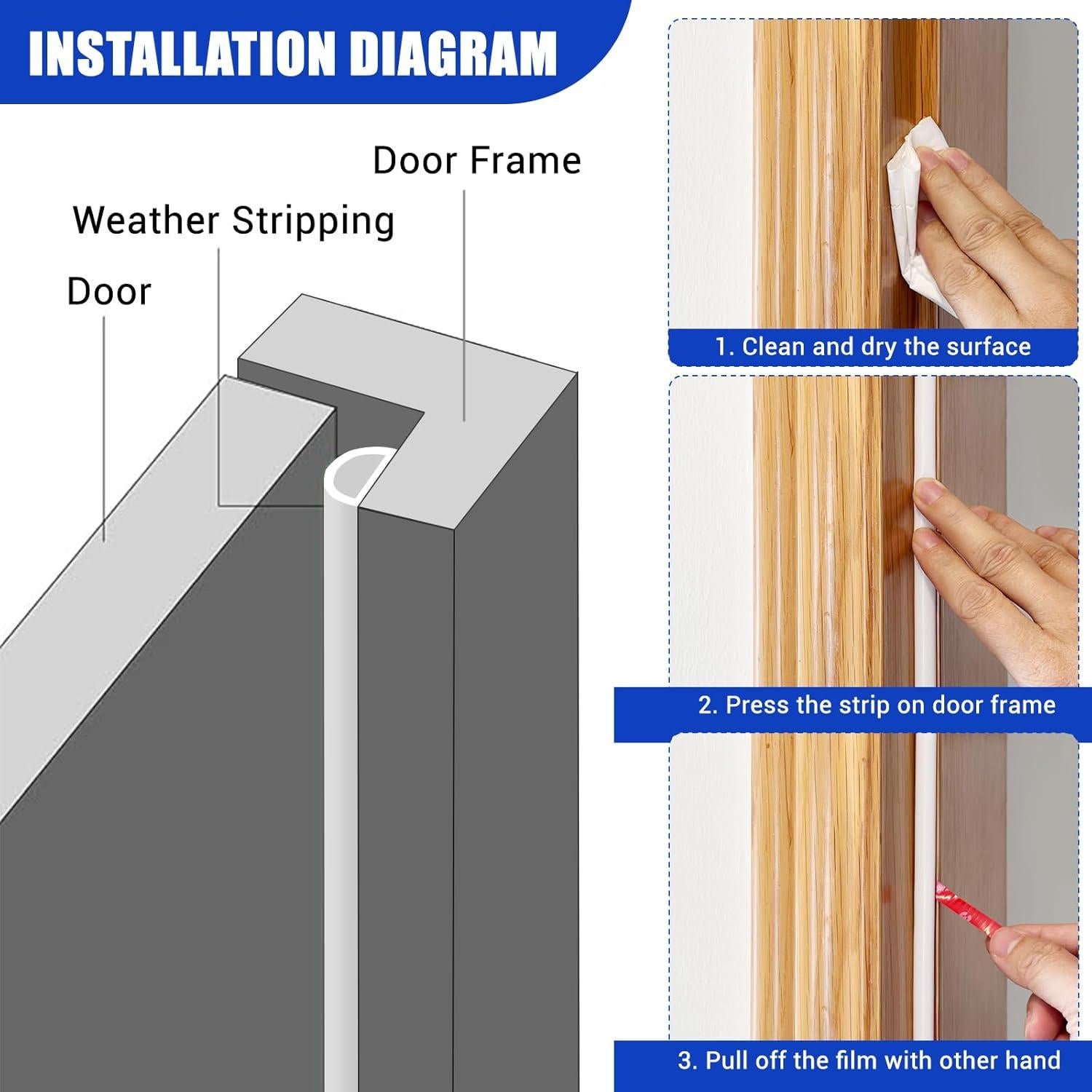 INSTALLATION DIAGRAM

Door Frame

Weather Stripping

Door

1. Clean and dry the surface

2. Press the strip on door frame

3. Pull off the film with other hand