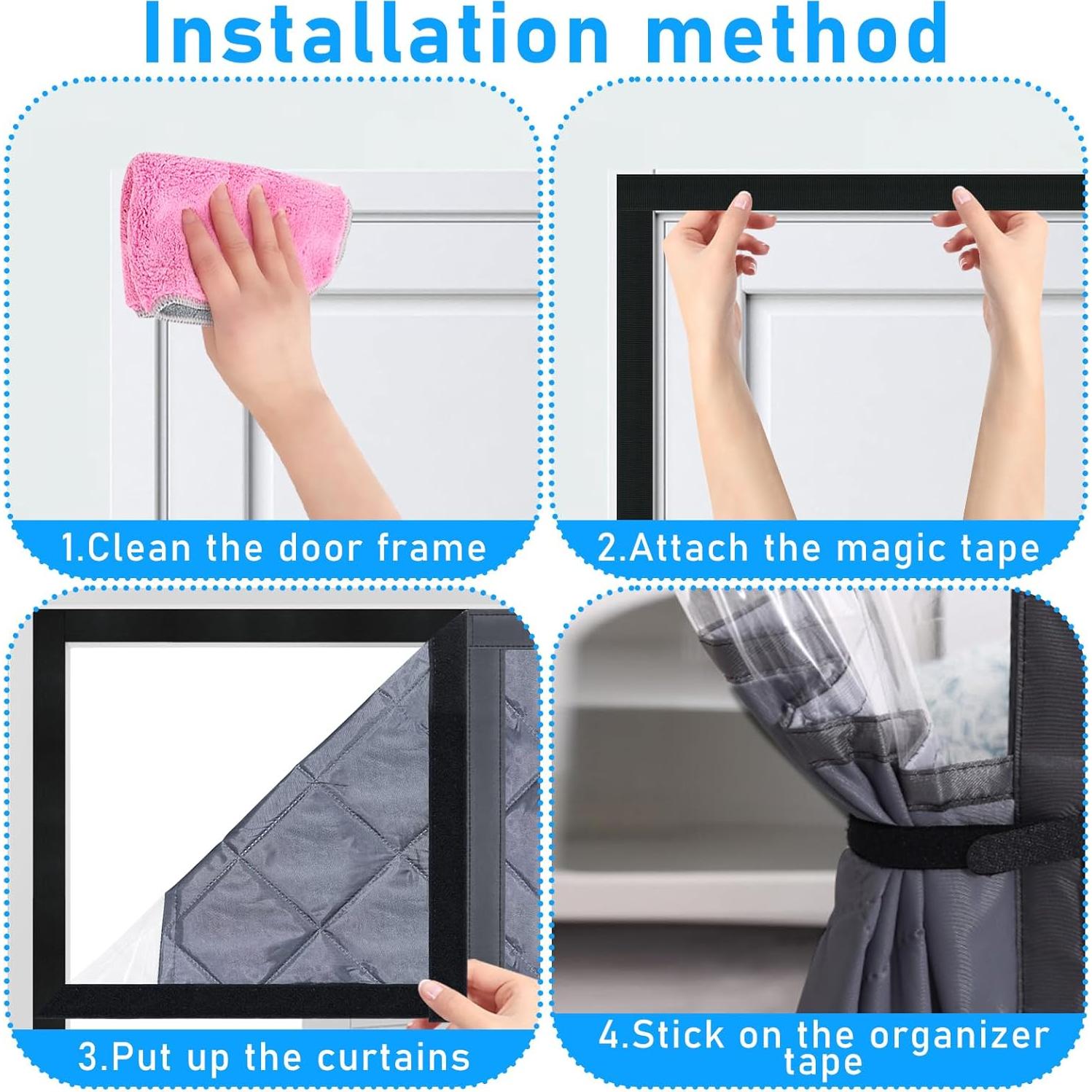 Installation method

1.Clean the door frame

2.Attach the magic tape

3.Put up the curtains

4.Stick on the organizer tape