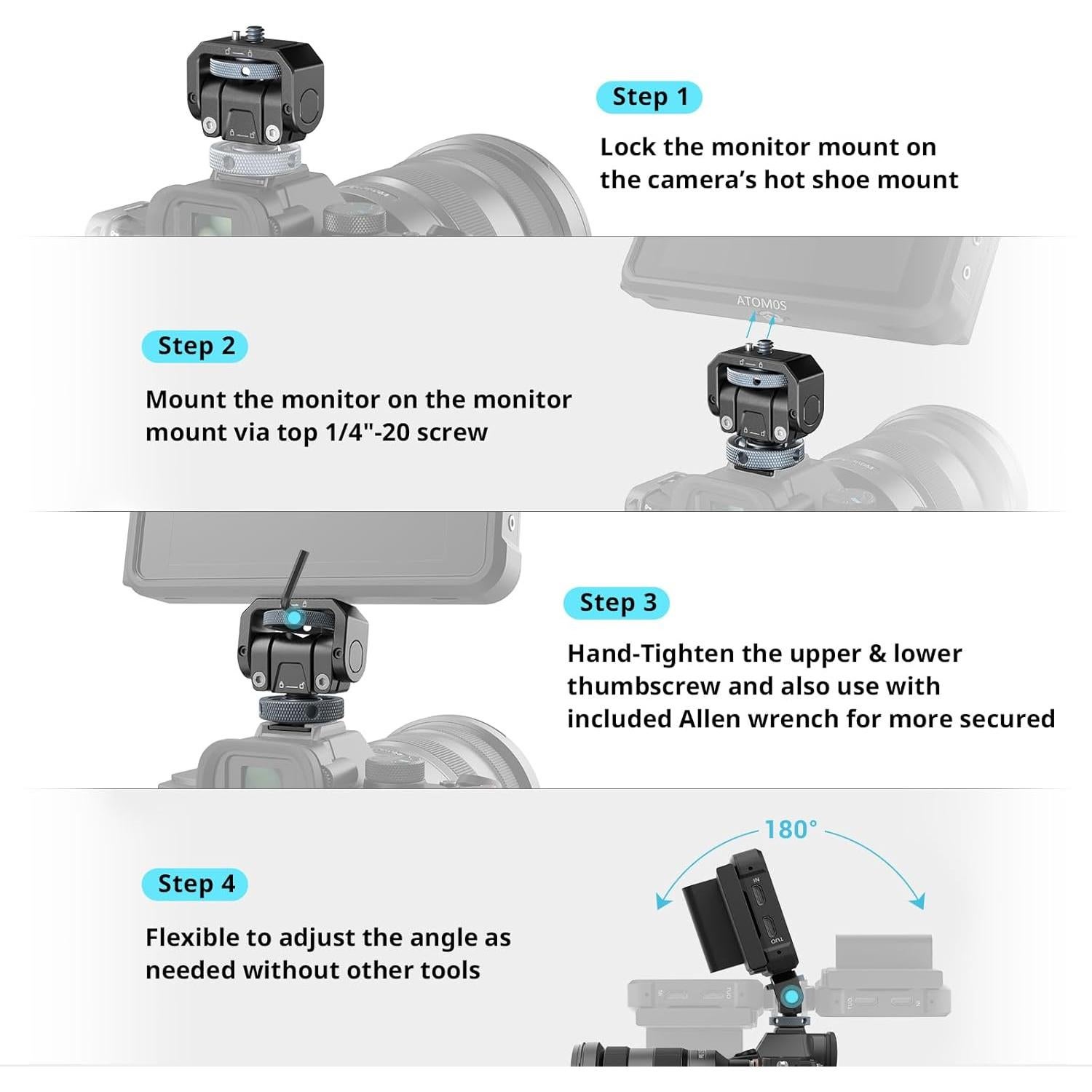 Step 1

Lock the monitor mount on the camera's hot shoe mount

ATOMOS

Step 2

Mount the monitor on the monitor mount via top 1/4"-20 screw

Step 3

Hand-Tighten the upper & lower thumbscrew and also use with included Allen wrench for more secured

180°

Step 4

Flexible to adjust the angle as needed without other tools

IN

OUT