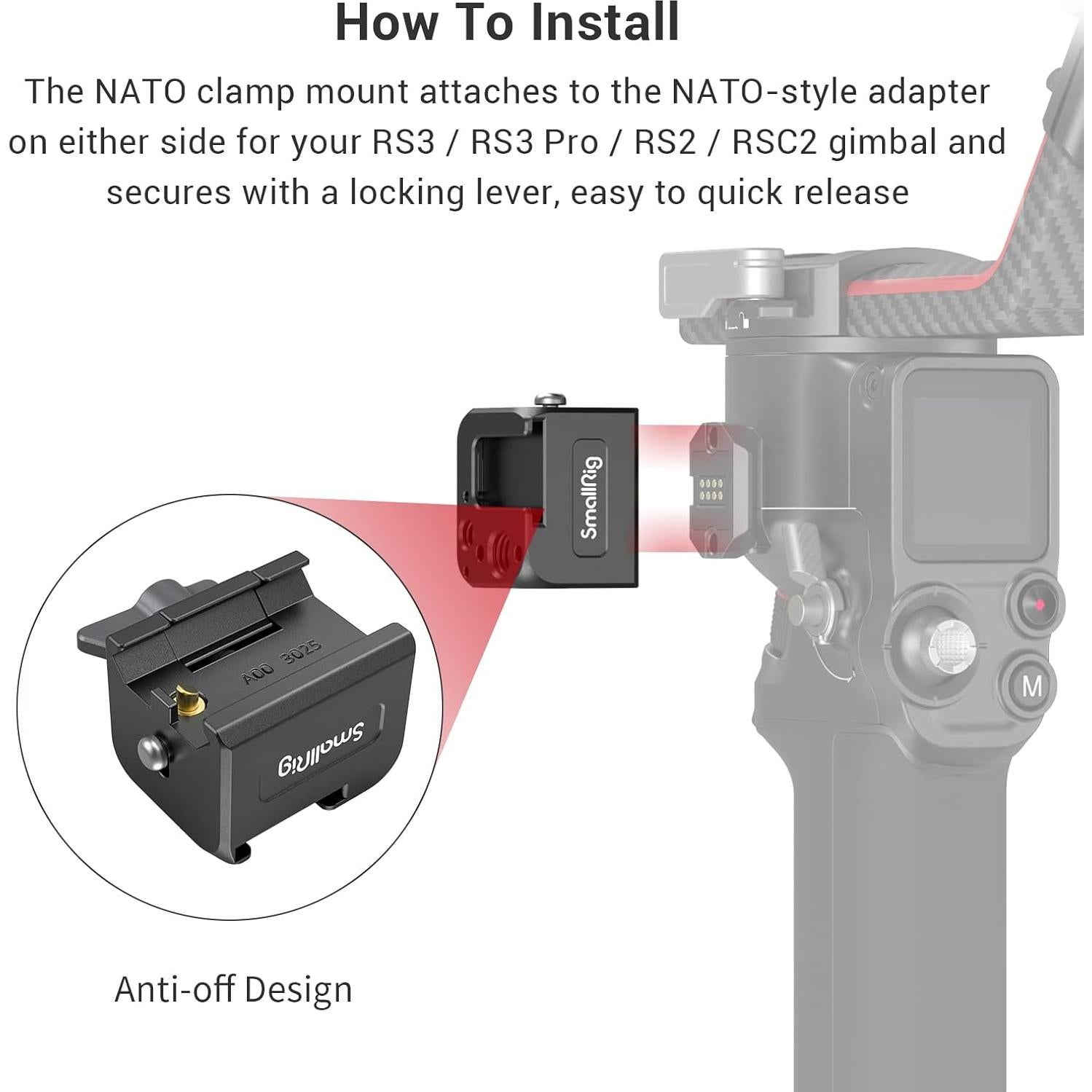 How To Install

The NATO clamp mount attaches to the NATO-style adapter on either side for your RS3 / RS3 Pro / RS2 / RSC2 gimbal and secures with a locking lever, easy to quick release

SmallRig

A00 3025

SmallRig

M

Anti-off Design