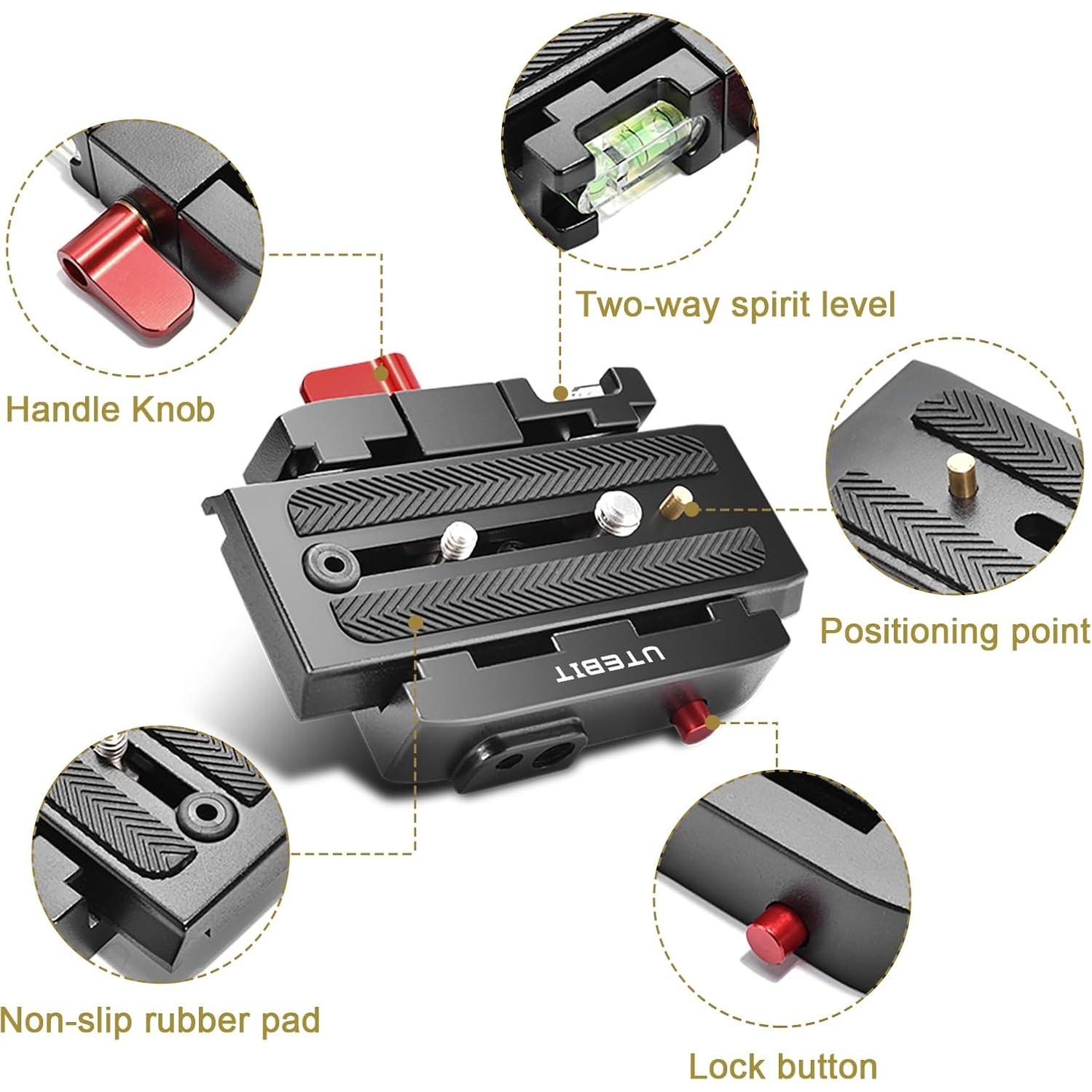 Two-way spirit level

Handle Knob

Positioning point

UTEBIT

Non-slip rubber pad

Lock button