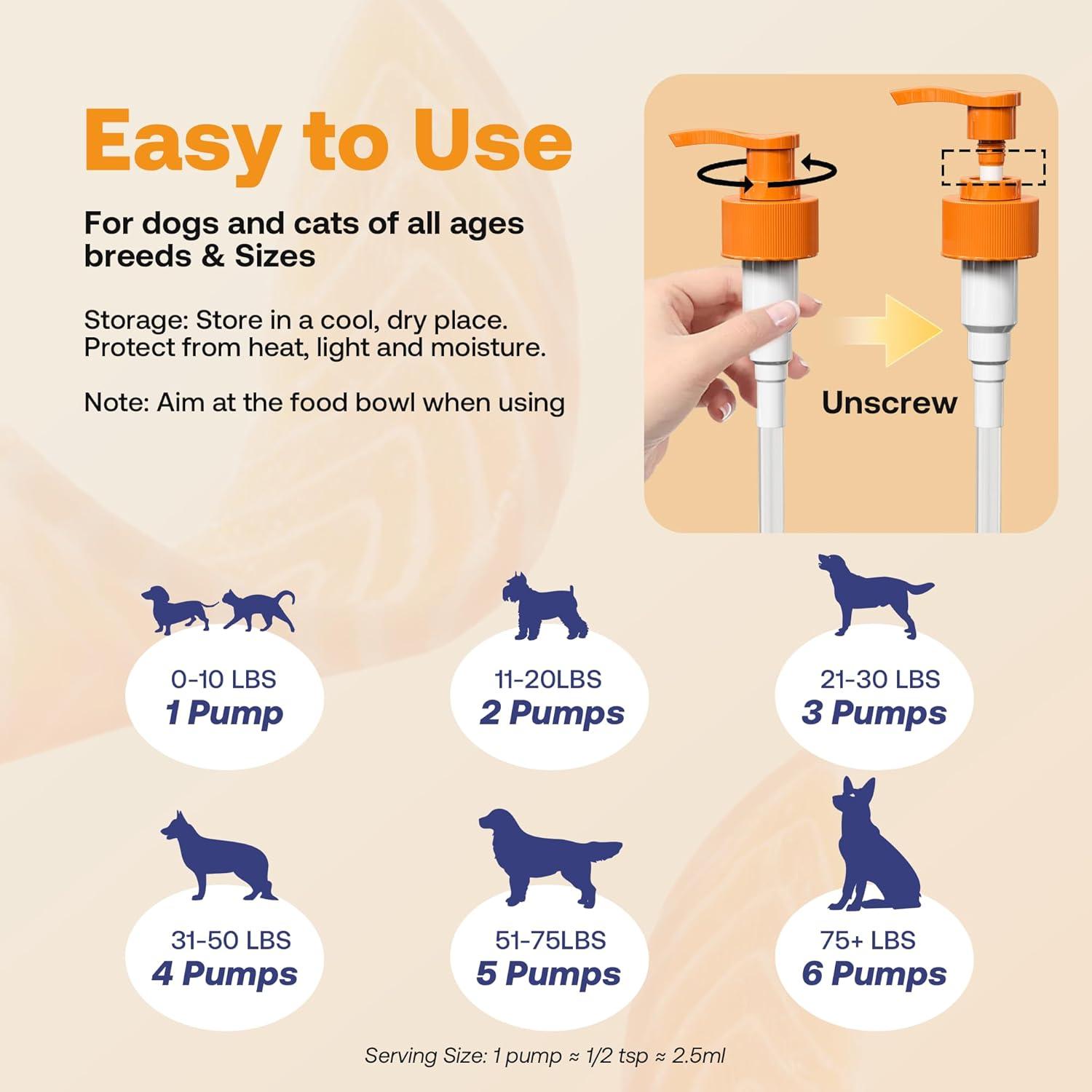 Easy to Use

For dogs and cats of all ages breeds & Sizes

Storage: Store in a cool, dry place. Protect from heat, light and moisture.

Note: Aim at the food bowl when using

Unscrew

0-10 LBS
1 Pump

11-20LBS
2 Pumps

21-30 LBS
3 Pumps

31-50 LBS
4 Pumps

51-75LBS
5 Pumps

75+ LBS
6 Pumps

Serving Size: 1 pump ≈ 1/2 tsp ≈ 2.5ml