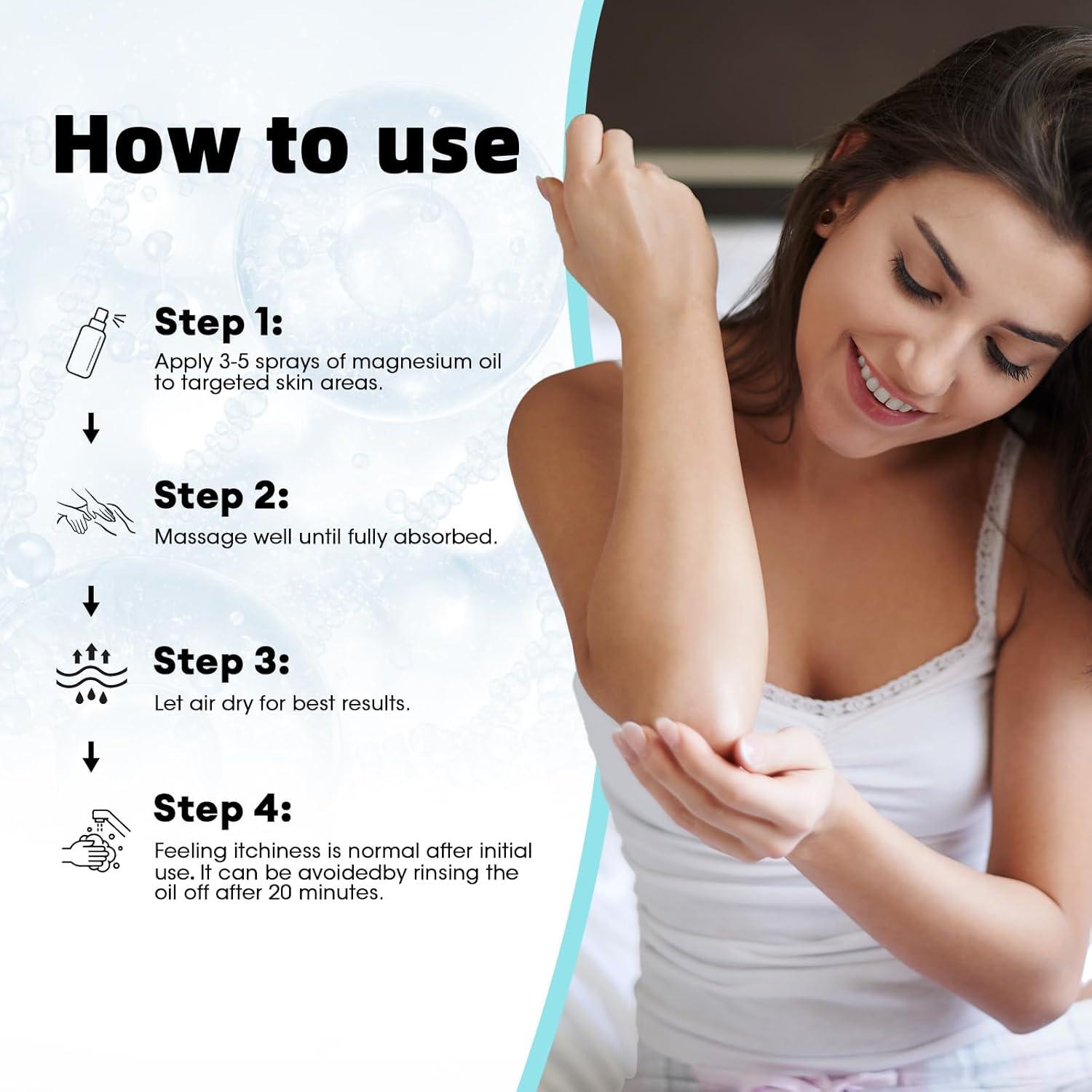 How to use

Step 1:
Apply 3-5 sprays of magnesium oil to targeted skin areas.

Step 2:
Massage well until fully absorbed.

Step 3:
Let air dry for best results.

Step 4:
Feeling itchiness is normal after initial use. It can be avoidedby rinsing the oil off after 20 minutes.