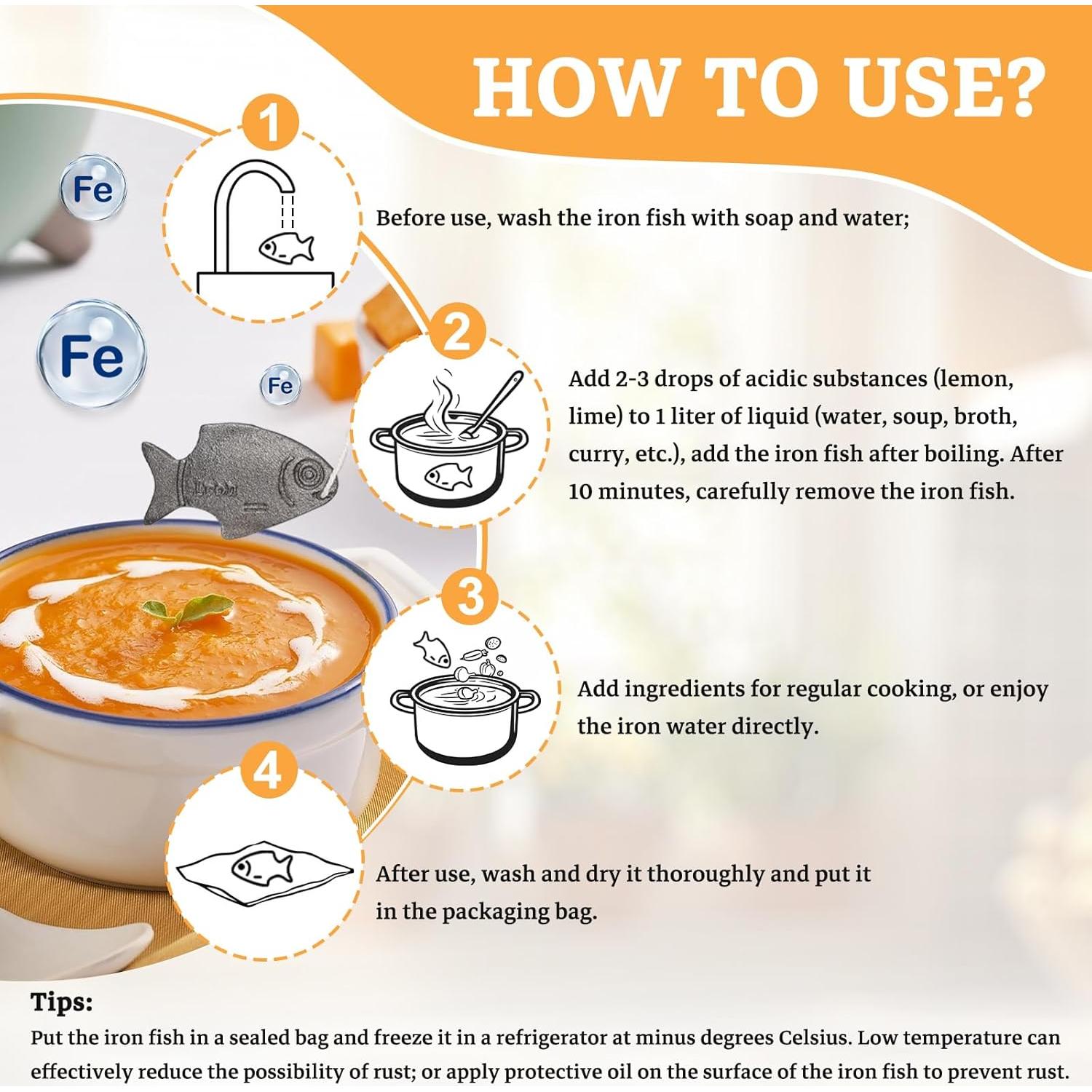 HOW TO USE?

Fe

Fe

Fe

1

Before use, wash the iron fish with soap and water;

2

Add 2-3 drops of acidic substances (lemon, lime) to 1 liter of liquid (water, soup, broth, curry, etc.), add the iron fish after boiling. After 10 minutes, carefully remove the iron fish.

3

Add ingredients for regular cooking, or enjoy the iron water directly.

4

After use, wash and dry it thoroughly and put it in the packaging bag.

Tips:
Put the iron fish in a sealed bag and freeze it in a refrigerator at minus degrees Celsius. Low temperature can effectively reduce the possibility of rust; or apply protective oil on the surface of the iron fish to prevent rust.