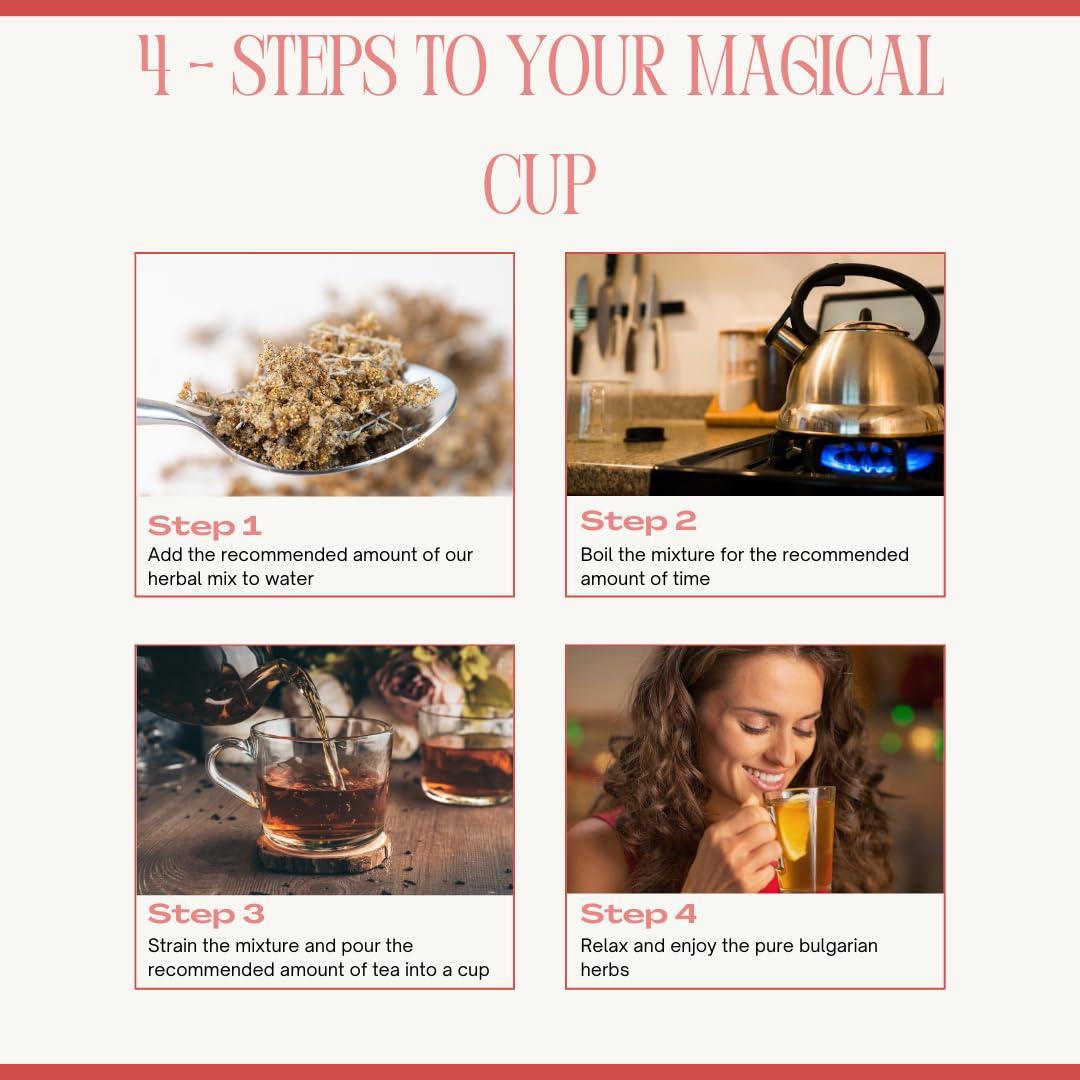 4 - STEPS TO YOUR MAGICAL CUP

Step 1
Add the recommended amount of our herbal mix to water

Step 2
Boil the mixture for the recommended amount of time

Step 3
Strain the mixture and pour the recommended amount of tea into a cup

Step 4
Relax and enjoy the pure bulgarian herbs