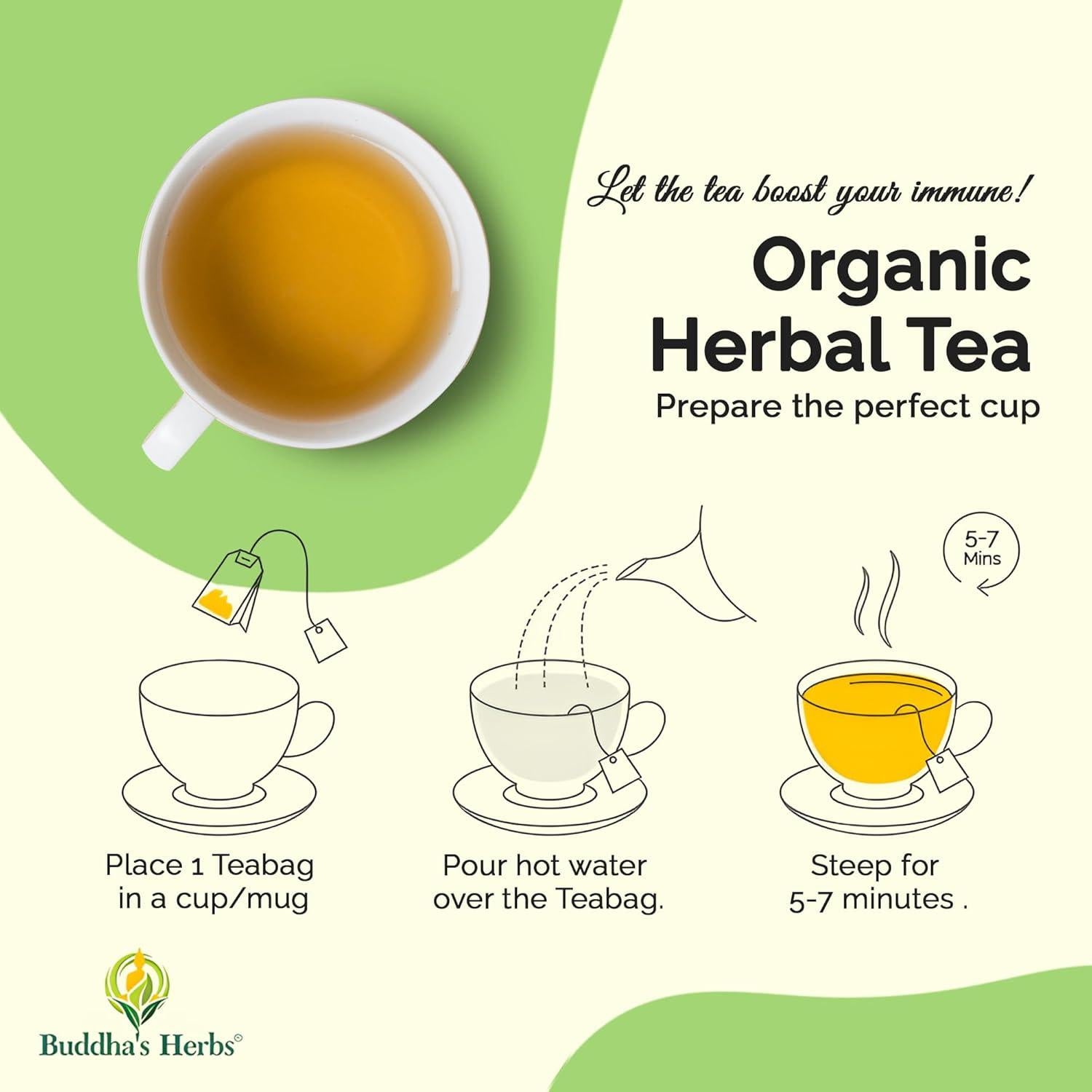 Let the tea boost your immune!

Organic Herbal Tea

Prepare the perfect cup

5-7 Mins

Place 1 Teabag in a cup/mug

Pour hot water over the Teabag.

Steep for 5-7 minutes .

Buddha's Herbs©