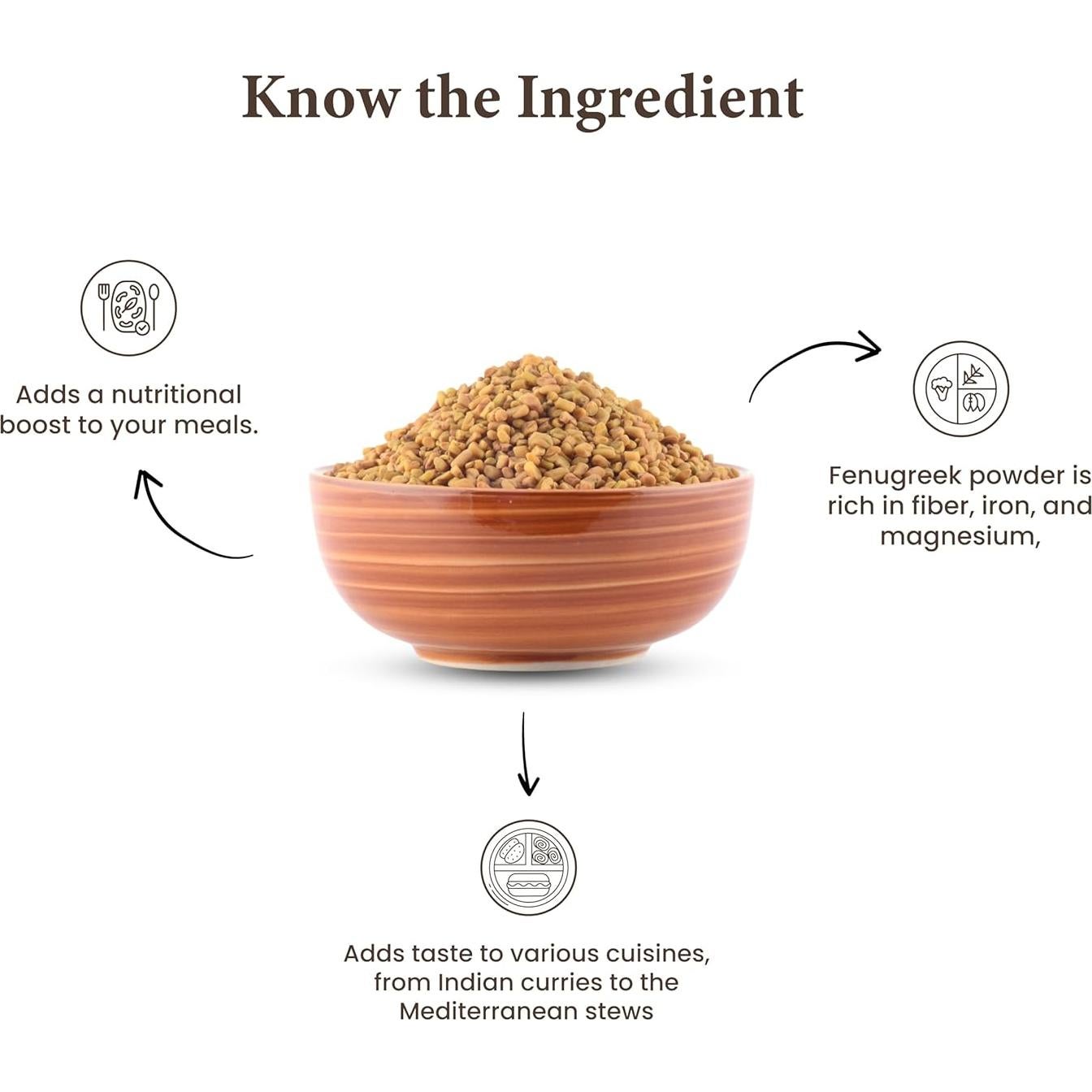 Know the Ingredient

Adds a nutritional boost to your meals.

Fenugreek powder is rich in fiber, iron, and magnesium,

Adds taste to various cuisines, from Indian curries to the Mediterranean stews