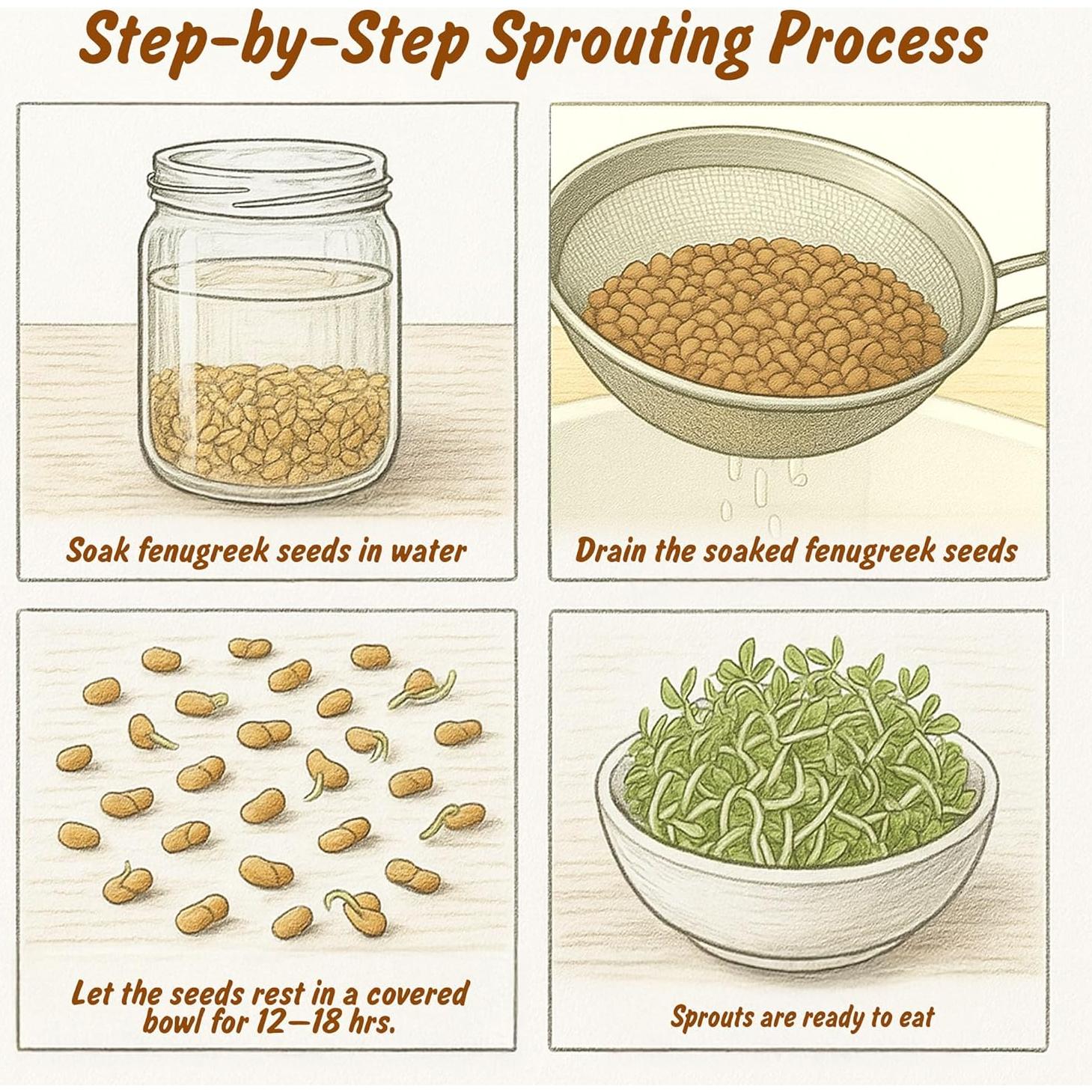 Step-by-Step Sprouting Process

Soak fenugreek seeds in water

Drain the soaked fenugreek seeds

Let the seeds rest in a covered bowl for 12–18 hrs.

Sprouts are ready to eat