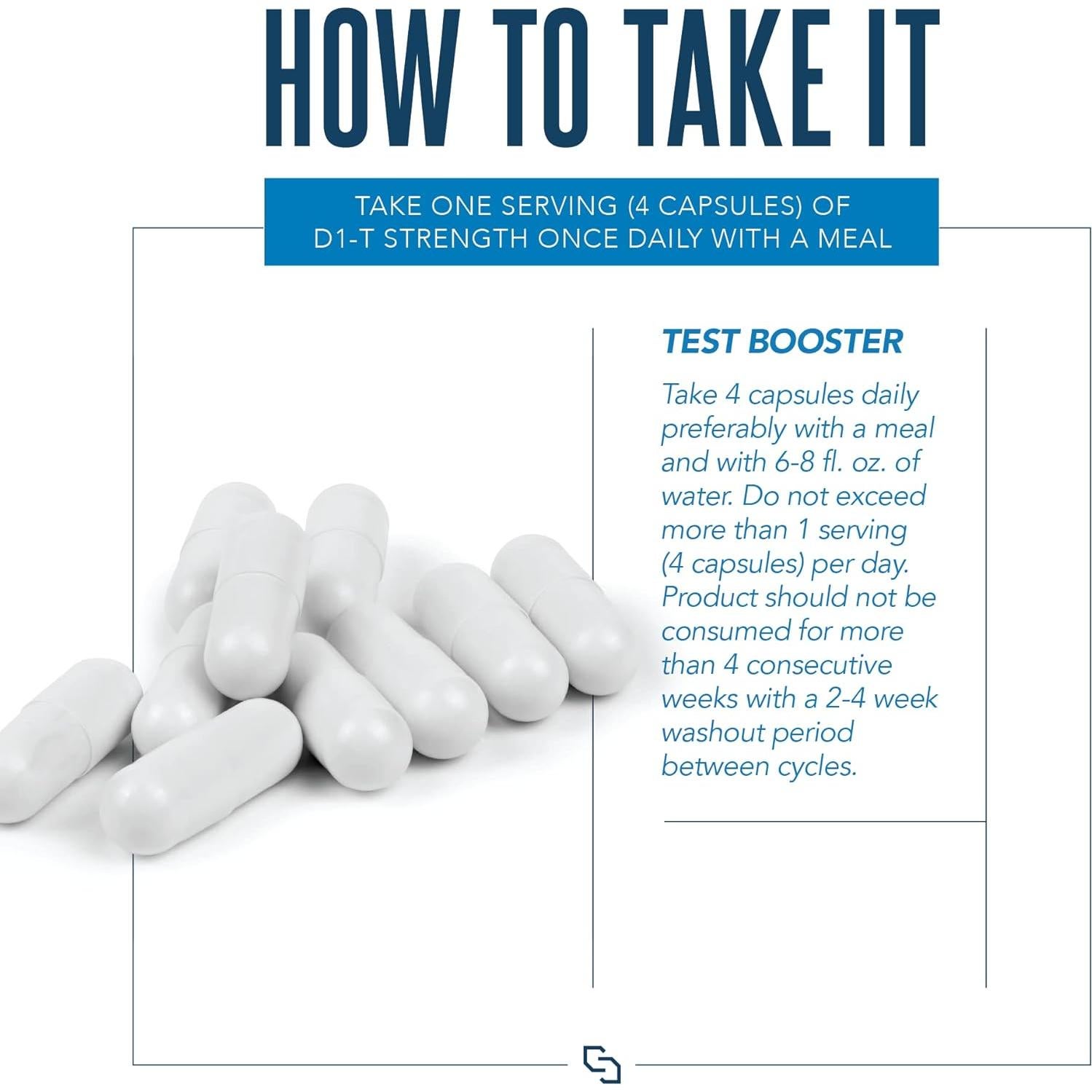 HOW TO TAKE IT

TAKE ONE SERVING (4 CAPSULES) OF D1-T STRENGTH ONCE DAILY WITH A MEAL

TEST BOOSTER

Take 4 capsules daily preferably with a meal and with 6-8 fl. oz. of water. Do not exceed more than 1 serving (4 capsules) per day. Product should not be consumed for more than 4 consecutive weeks with a 2-4 week washout period between cycles.