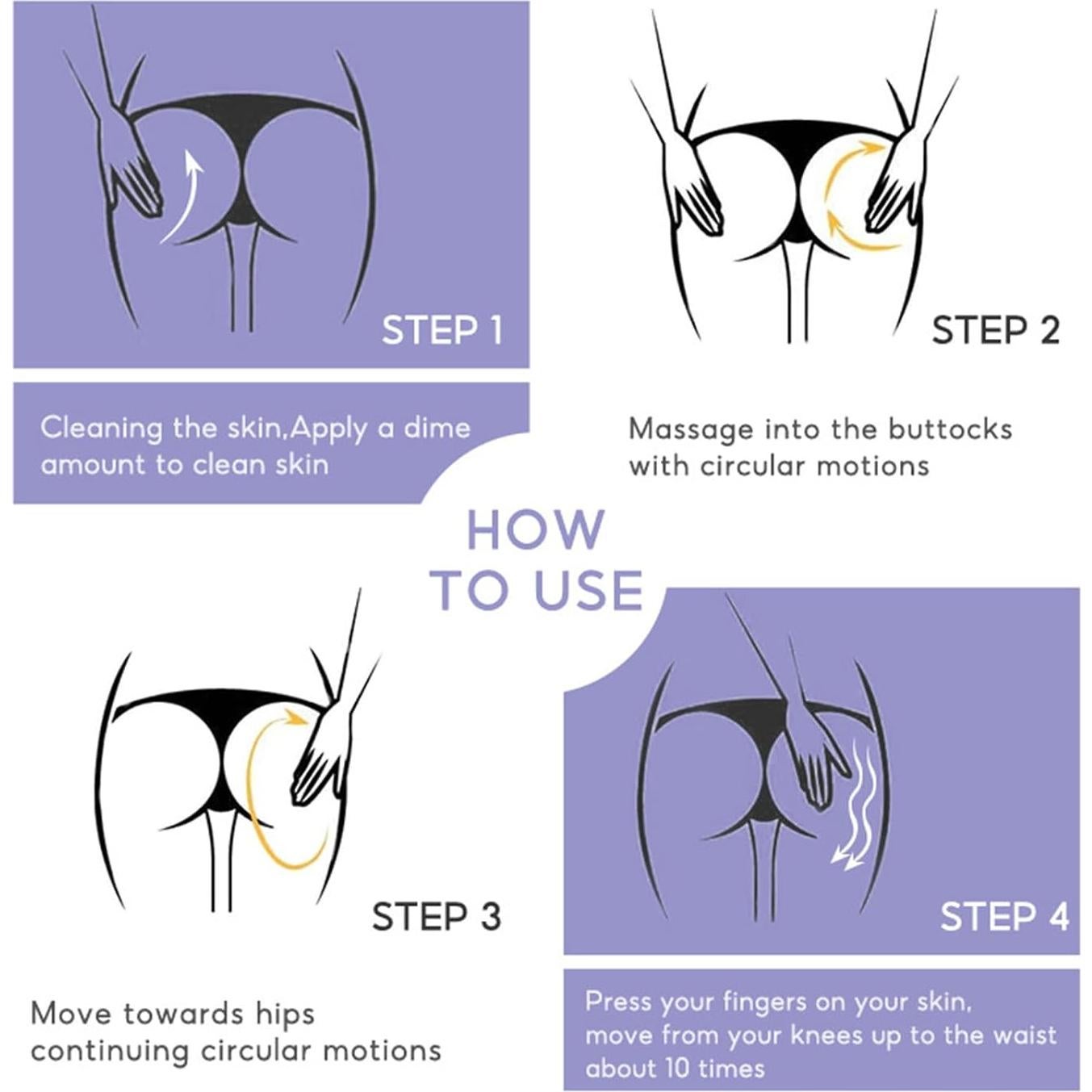 STEP 1

Cleaning the skin,Apply a dime amount to clean skin

STEP 2

Massage into the buttocks with circular motions

HOW TO USE

STEP 3

Move towards hips continuing circular motions

STEP 4

Press your fingers on your skin, move from your knees up to the waist about 10 times