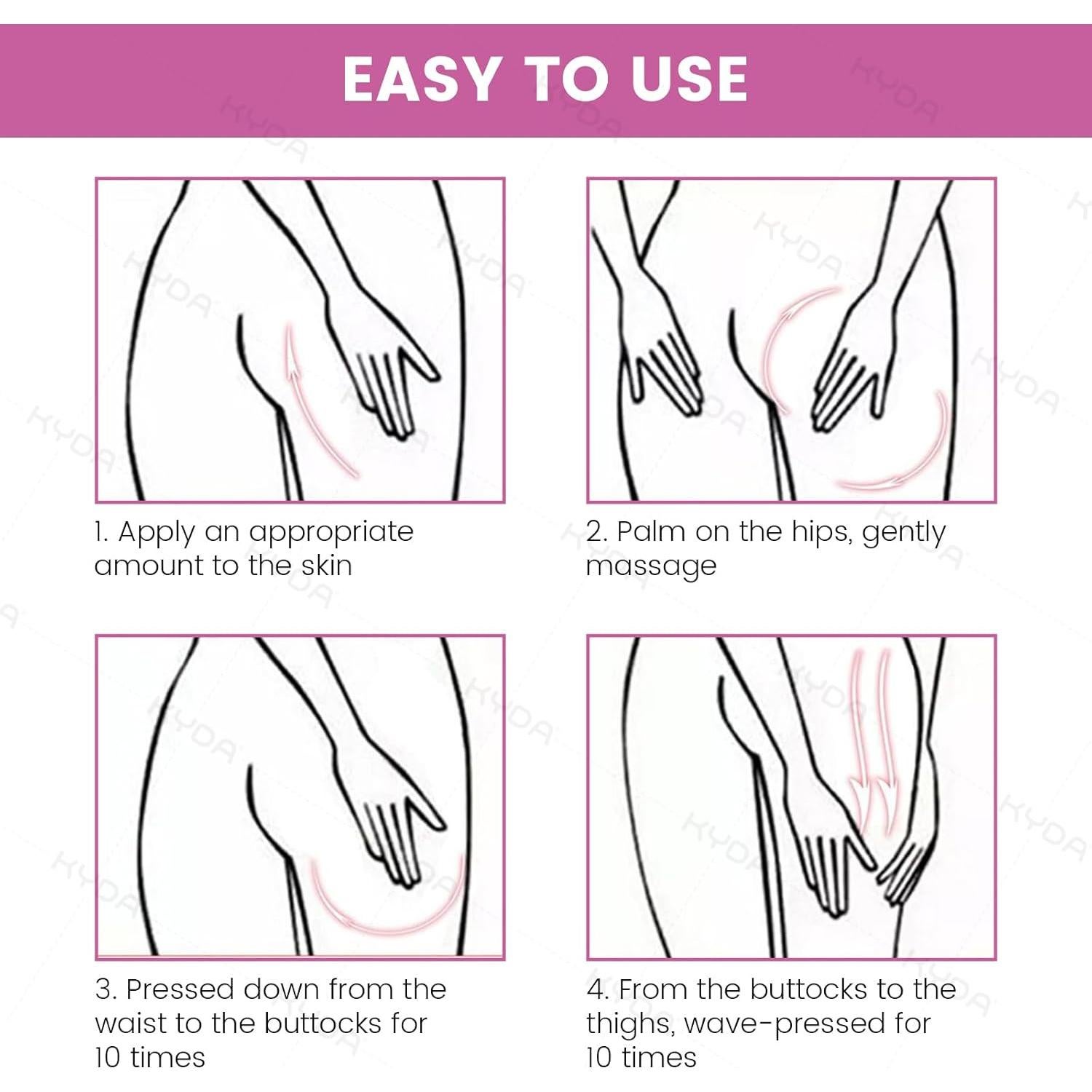 EASY TO USE

1. Apply an appropriate amount to the skin

2. Palm on the hips, gently massage

3. Pressed down from the waist to the buttocks for 10 times

4. From the buttocks to the thighs, wave-pressed for 10 times

KYDA