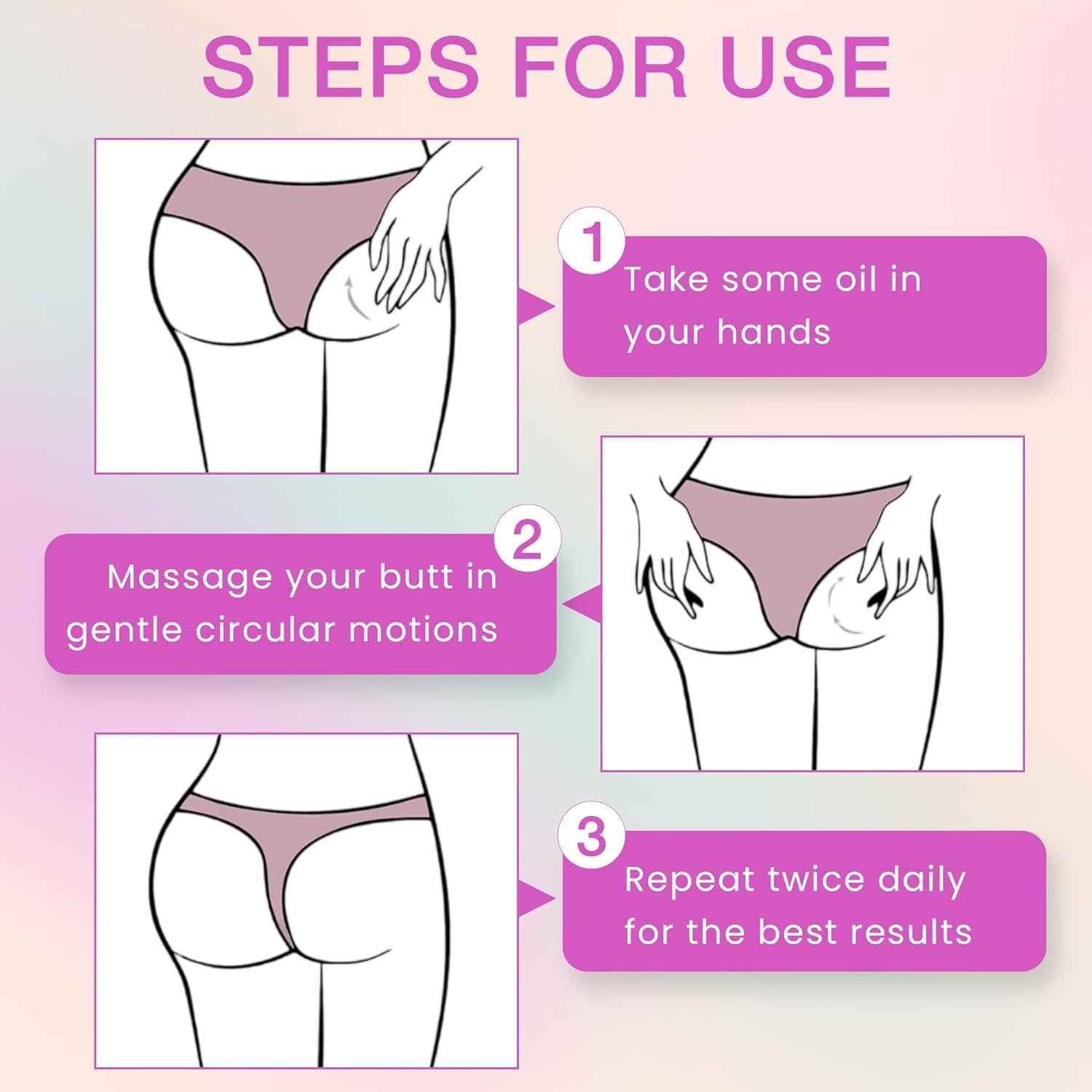 STEPS FOR USE

1
Take some oil in your hands

2
Massage your butt in gentle circular motions

3
Repeat twice daily for the best results