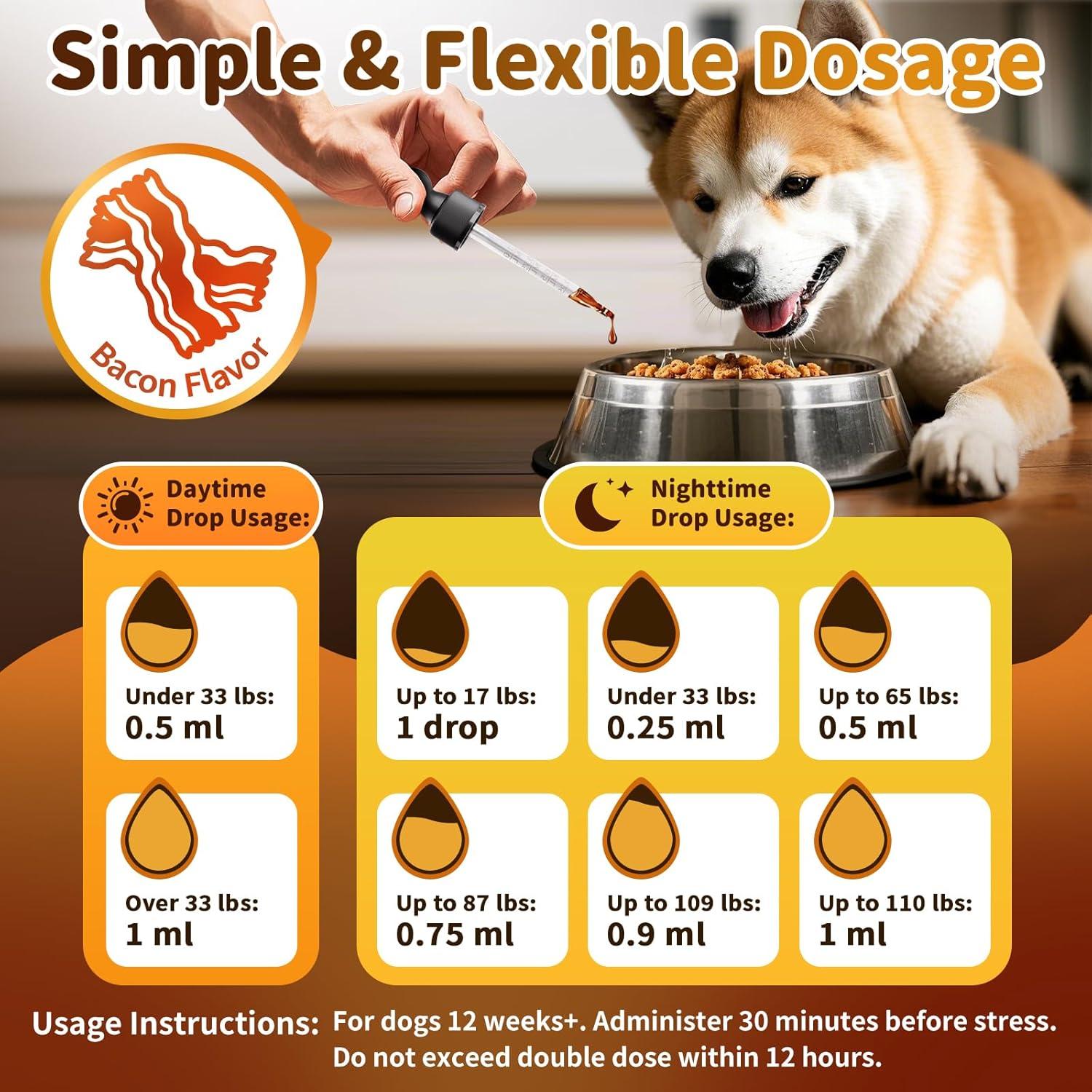 Simple & Flexible Dosage

Bacon Flavor

Daytime Drop Usage:

Under 33 lbs:
0.5 ml

Over 33 lbs:
1 ml

Nighttime Drop Usage:

Up to 17 lbs:
1 drop

Under 33 lbs:
0.25 ml

Up to 65 lbs:
0.5 ml

Up to 87 lbs:
0.75 ml

Up to 109 lbs:
0.9 ml

Up to 110 lbs:
1 ml

Usage Instructions: For dogs 12 weeks+. Administer 30 minutes before stress. Do not exceed double dose within 12 hours.