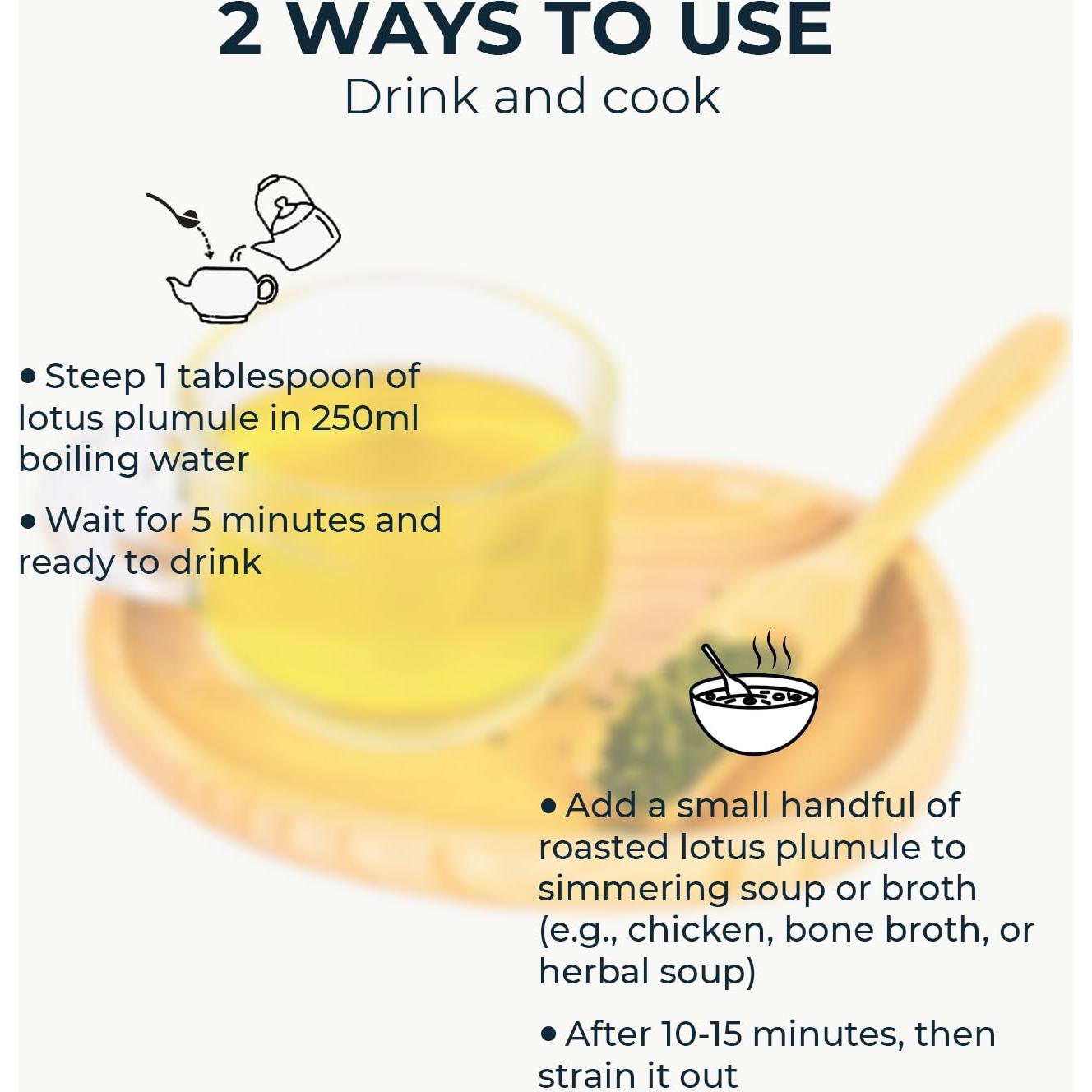 2 WAYS TO USE
Drink and cook

• Steep 1 tablespoon of lotus plumule in 250ml boiling water

• Wait for 5 minutes and ready to drink

• Add a small handful of roasted lotus plumule to simmering soup or broth (e.g., chicken, bone broth, or herbal soup)

• After 10-15 minutes, then strain it out