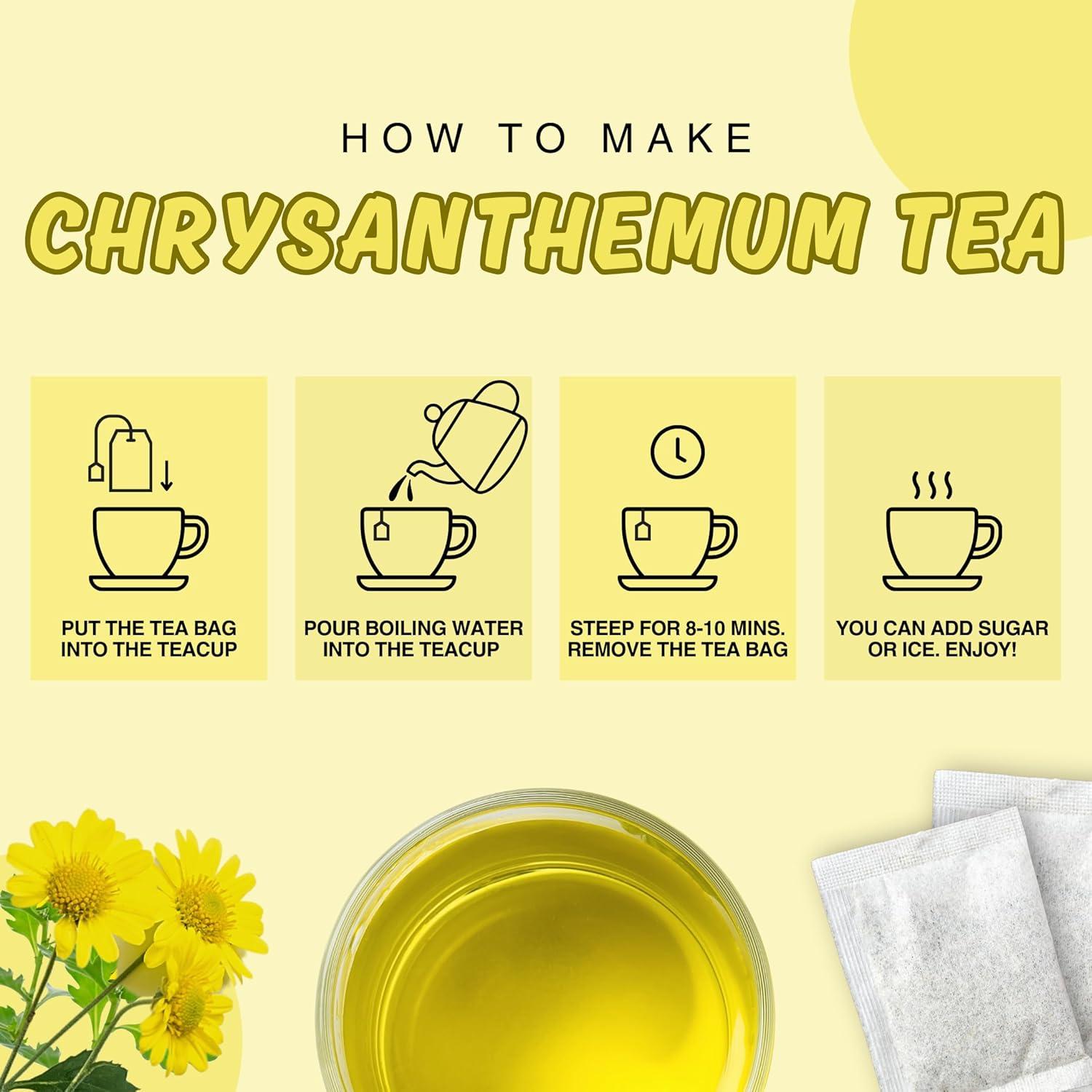 HOW TO MAKE

CHRYSANTHEMUM TEA

PUT THE TEA BAG INTO THE TEACUP

POUR BOILING WATER INTO THE TEACUP

STEEP FOR 8-10 MINS. REMOVE THE TEA BAG

YOU CAN ADD SUGAR OR ICE. ENJOY!