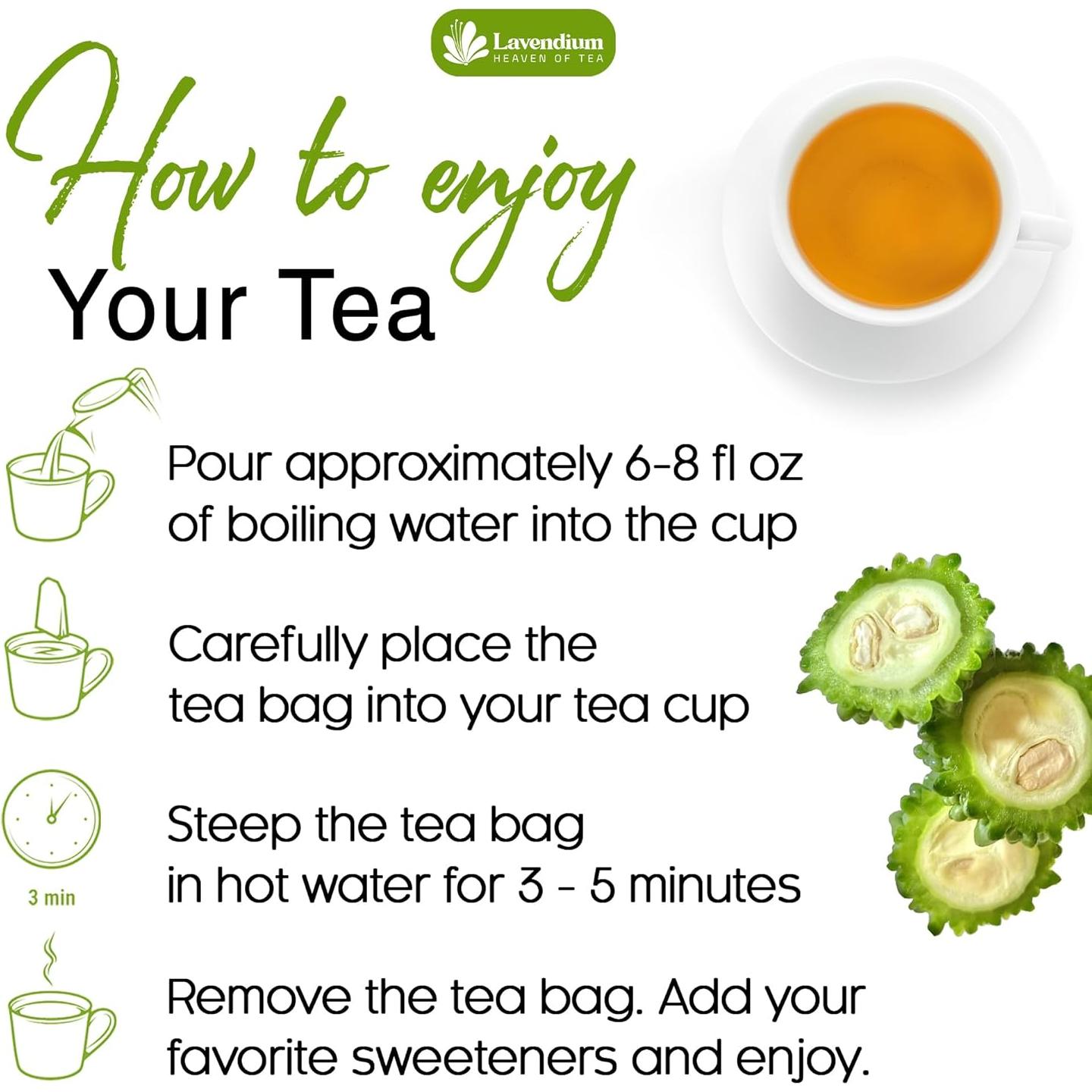 Lavendium
HEAVEN OF TEA

How to enjoy
Your Tea

Pour approximately 6-8 fl oz of boiling water into the cup

Carefully place the tea bag into your tea cup

3 min

Steep the tea bag in hot water for 3 - 5 minutes

Remove the tea bag. Add your favorite sweeteners and enjoy.