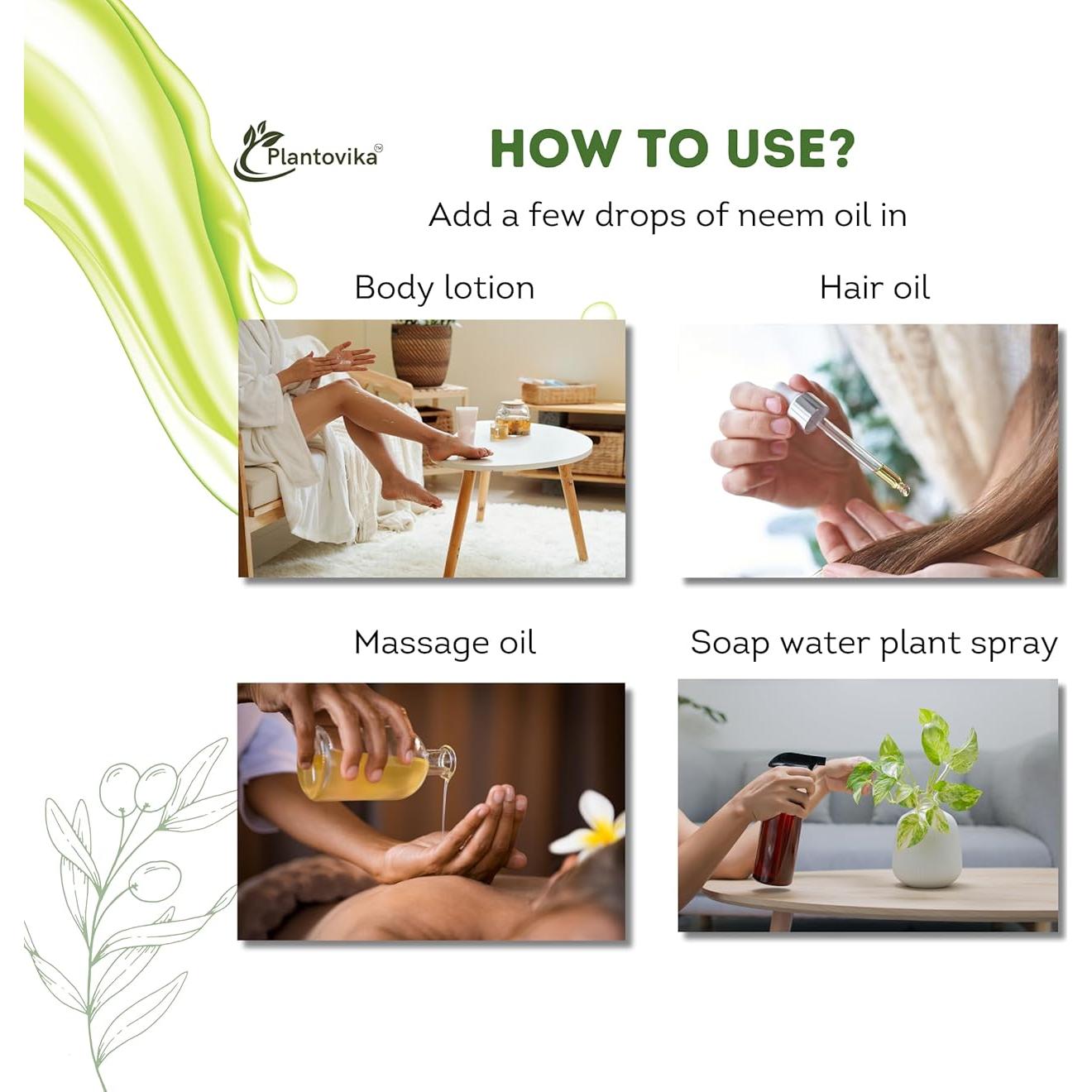 Plantovika™

HOW TO USE?

Add a few drops of neem oil in

Body lotion

Hair oil

Massage oil

Soap water plant spray