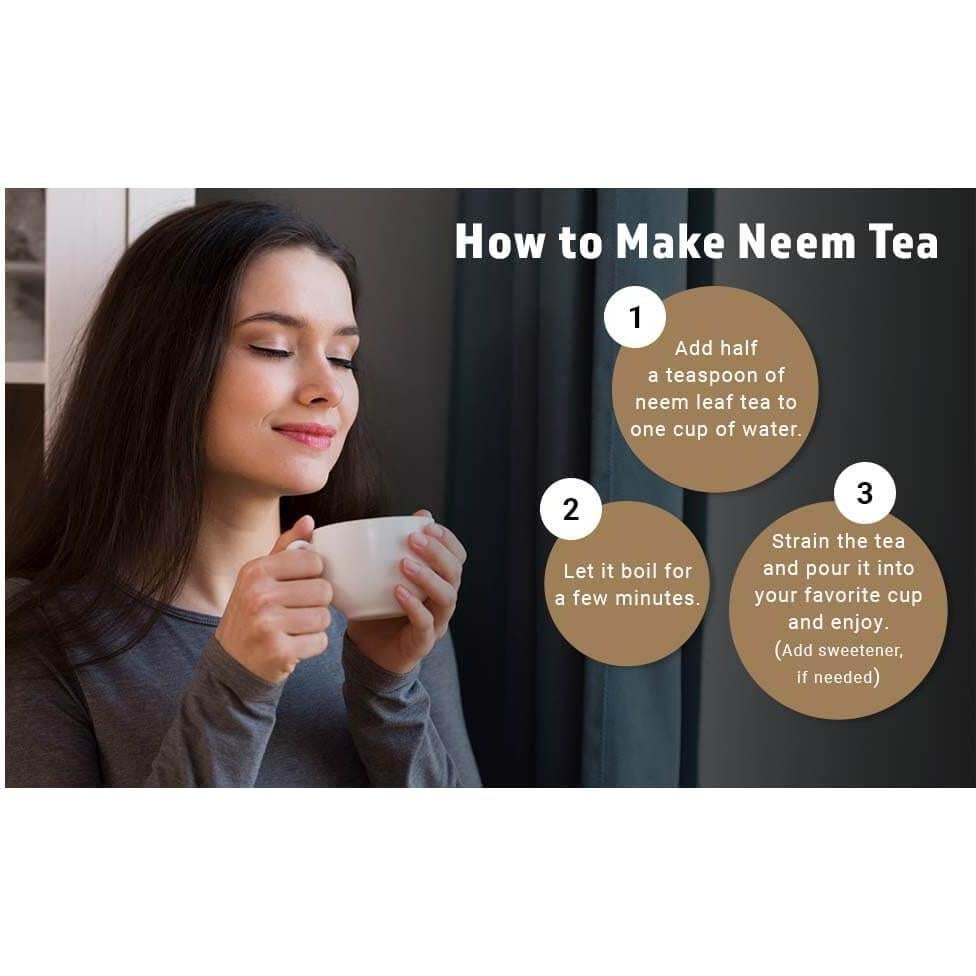 How to Make Neem Tea

1
Add half a teaspoon of neem leaf tea to one cup of water.

2
Let it boil for a few minutes.

3
Strain the tea and pour it into your favorite cup and enjoy. (Add sweetener, if needed)