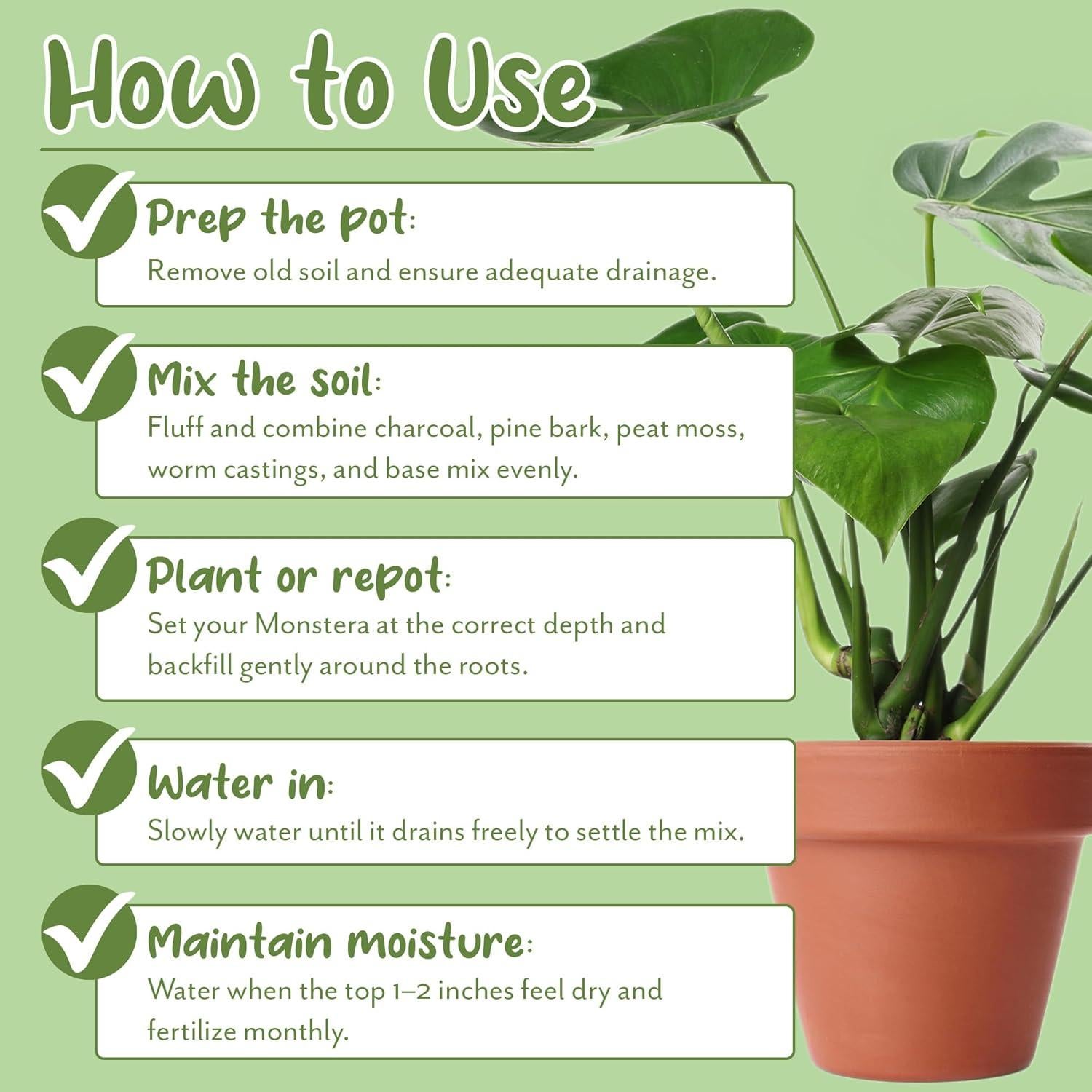 How to Use

Prep the pot:
Remove old soil and ensure adequate drainage.

Mix the soil:
Fluff and combine charcoal, pine bark, peat moss, worm castings, and base mix evenly.

Plant or repot:
Set your Monstera at the correct depth and backfill gently around the roots.

Water in:
Slowly water until it drains freely to settle the mix.

Maintain moisture:
Water when the top 1–2 inches feel dry and fertilize monthly.