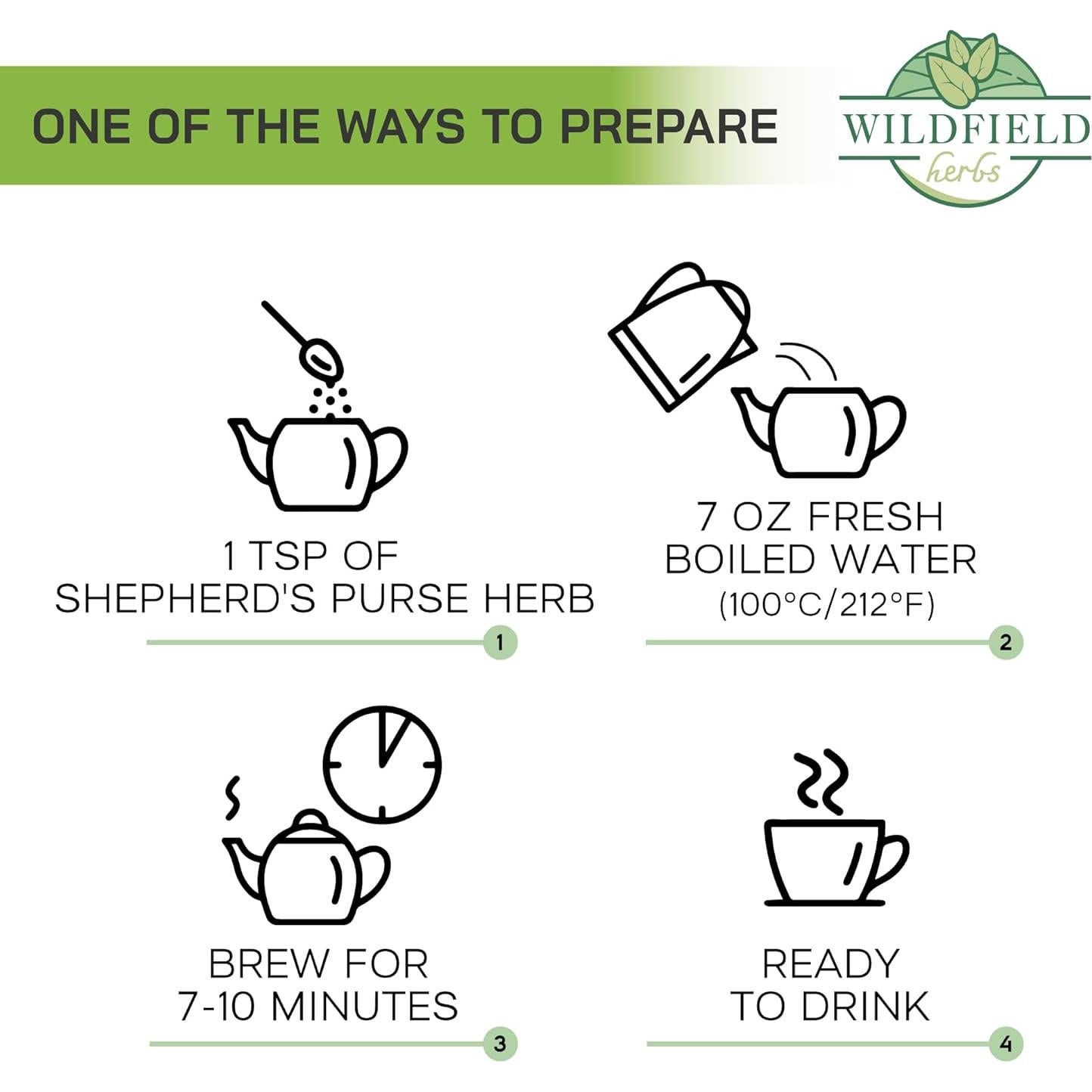 ONE OF THE WAYS TO PREPARE

WILDFIELD
herbs

1 TSP OF
SHEPHERD'S PURSE HERB

1

7 OZ FRESH
BOILED WATER
(100°C/212°F)

2

BREW FOR
7-10 MINUTES

3

READY
TO DRINK

4