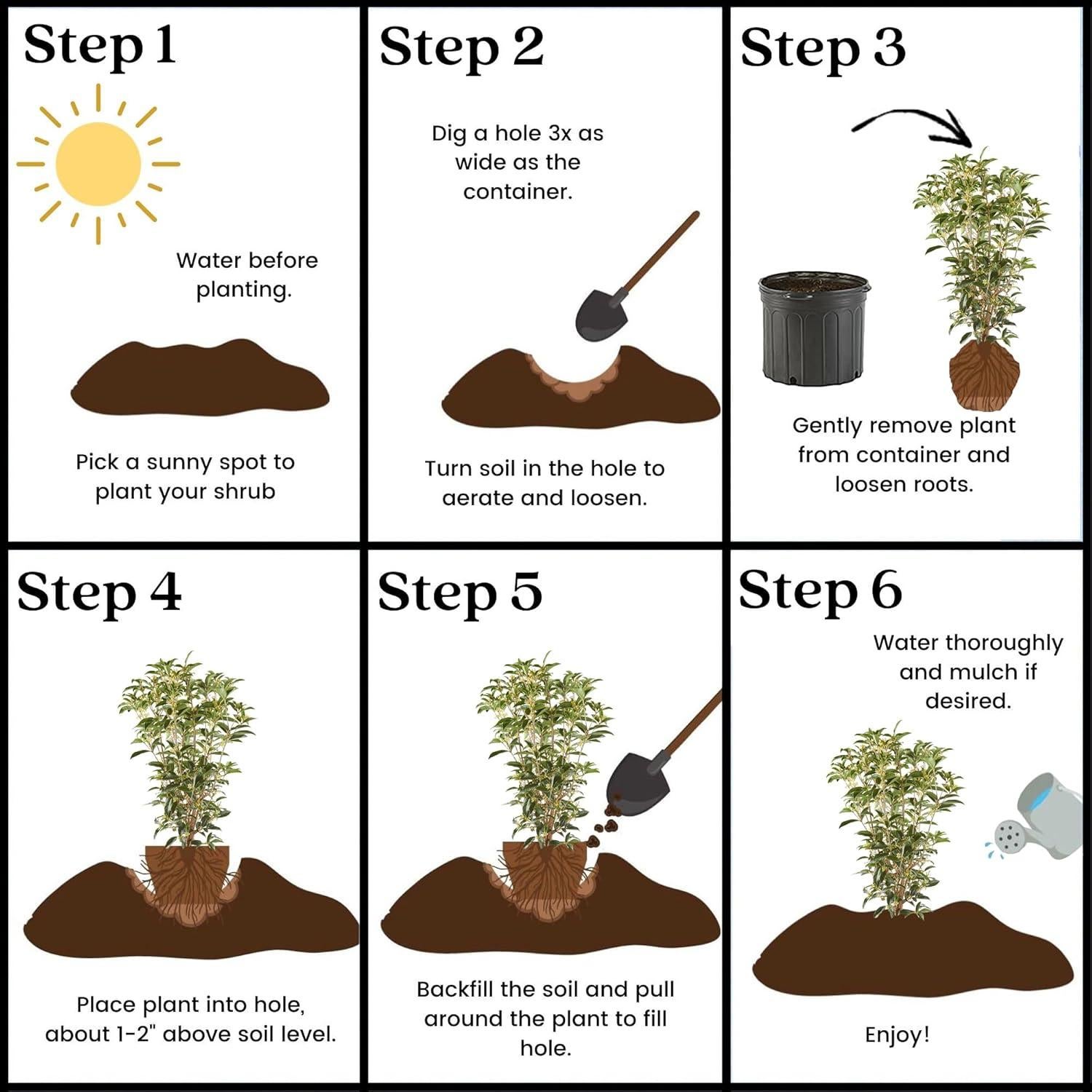 Step 1

Water before planting.

Pick a sunny spot to plant your shrub

Step 2

Dig a hole 3x as wide as the container.

Turn soil in the hole to aerate and loosen.

Step 3

Gently remove plant from container and loosen roots.

Step 4

Place plant into hole, about 1-2" above soil level.

Step 5

Backfill the soil and pull around the plant to fill hole.

Step 6

Water thoroughly and mulch if desired.

Enjoy!