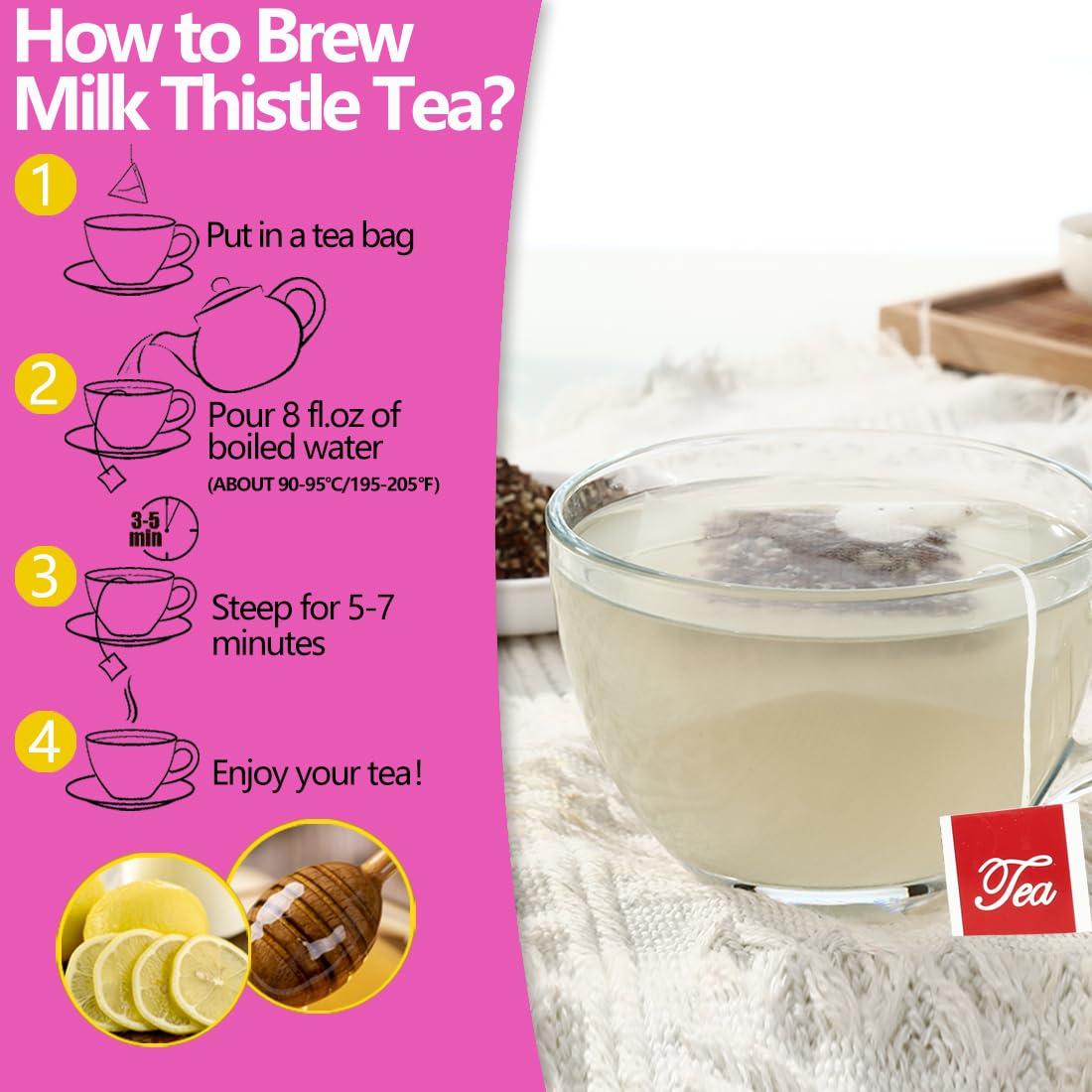 How to Brew Milk Thistle Tea?

1

Put in a tea bag

2

Pour 8 fl.oz of boiled water

(ABOUT 90-95°C/195-205°F)

3-5 min

3

Steep for 5-7 minutes

4

Enjoy your tea!

Tea