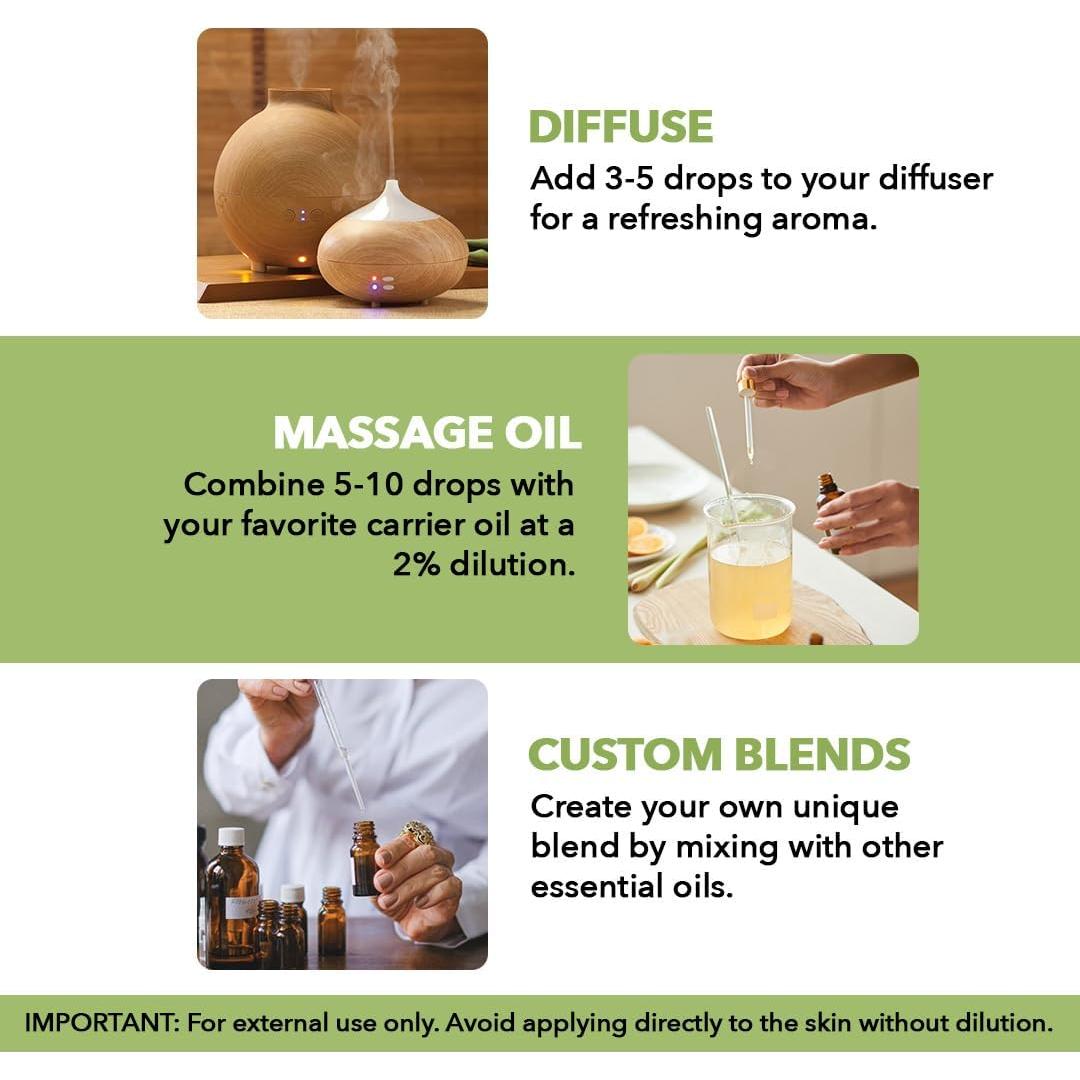 DIFFUSE
Add 3-5 drops to your diffuser for a refreshing aroma.

MASSAGE OIL
Combine 5-10 drops with your favorite carrier oil at a 2% dilution.

CUSTOM BLENDS
Create your own unique blend by mixing with other essential oils.

IMPORTANT: For external use only. Avoid applying directly to the skin without dilution.