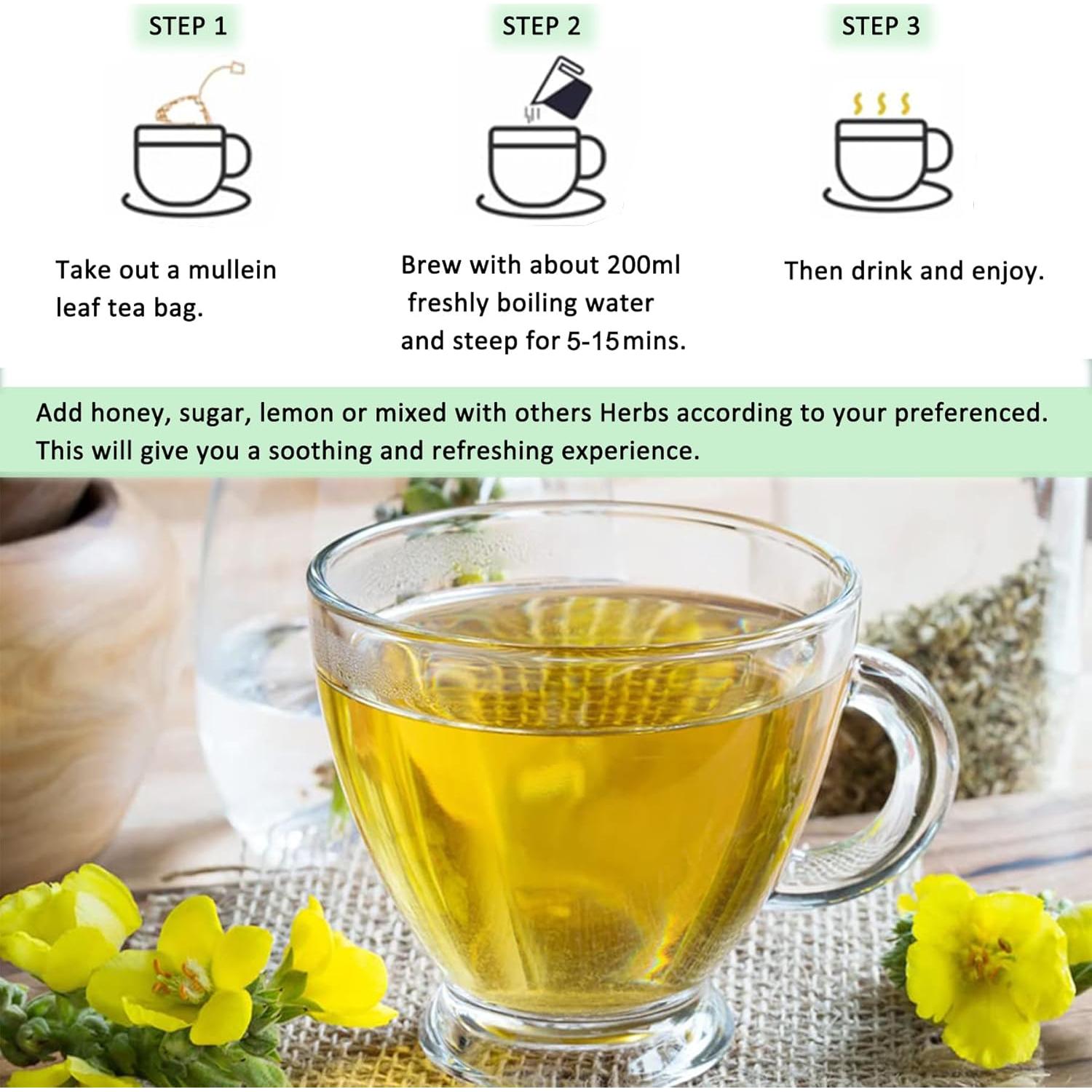 STEP 1

Take out a mullein leaf tea bag.

STEP 2

Brew with about 200ml freshly boiling water and steep for 5-15mins.

STEP 3

Then drink and enjoy.

Add honey, sugar, lemon or mixed with others Herbs according to your preferenced. This will give you a soothing and refreshing experience.