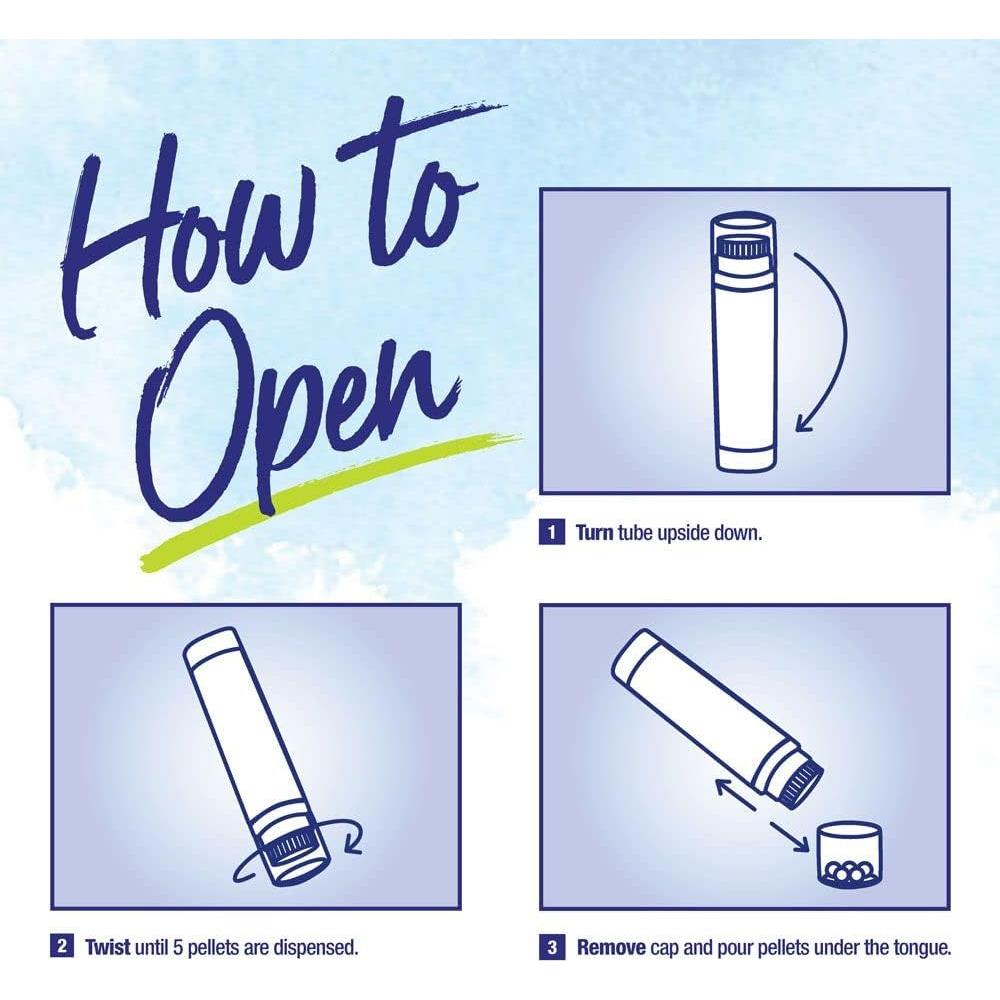 How to Open

1 Turn tube upside down.

2 Twist until 5 pellets are dispensed.

3 Remove cap and pour pellets under the tongue.